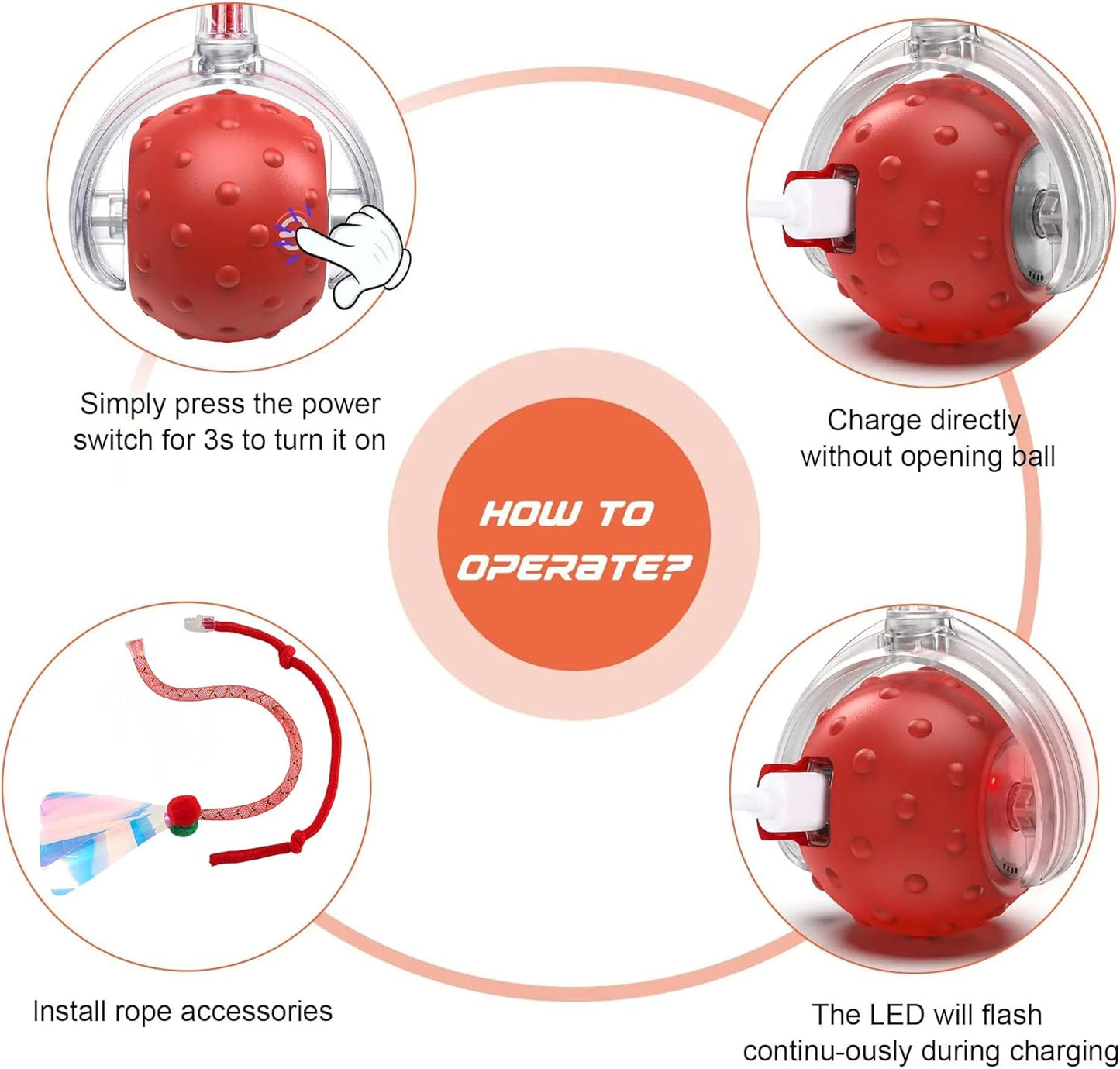 Simply press the power switch for 3s to turn it on

Charge directly without opening ball

HOW TO OPERATE?

Install rope accessories

The LED will flash continu-ously during charging