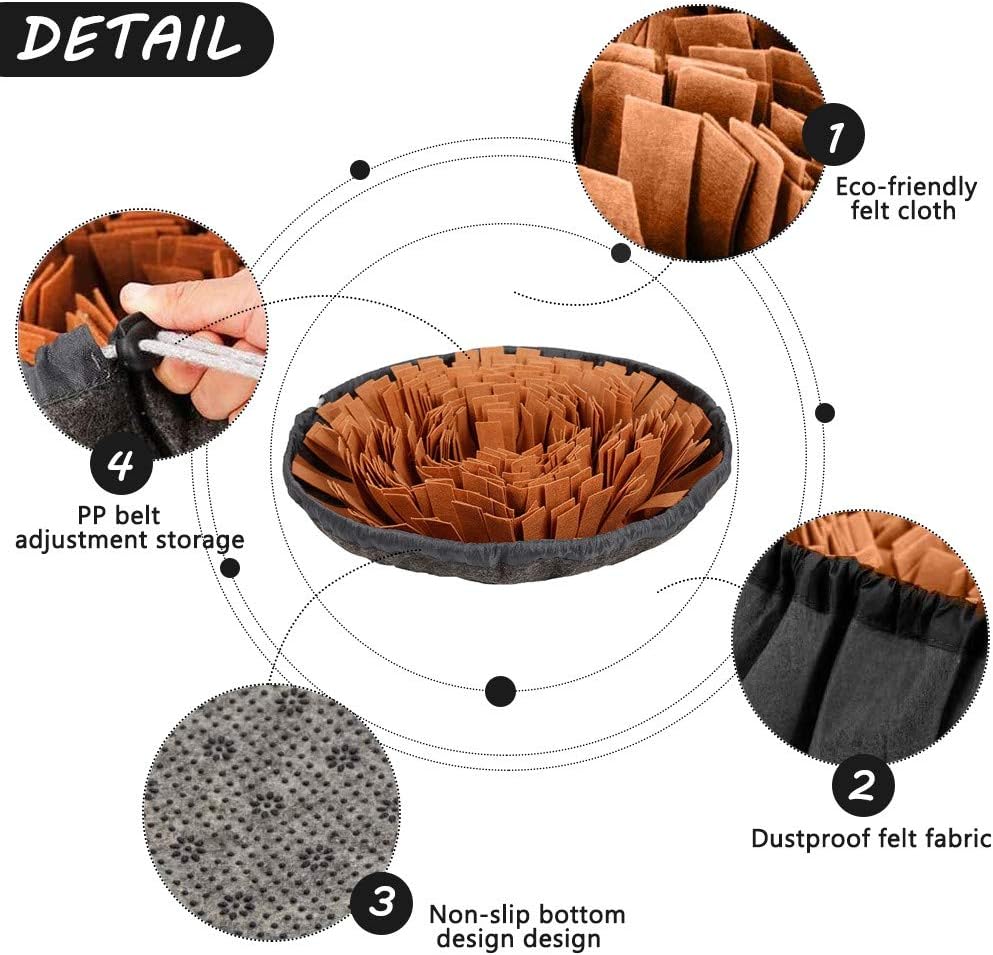 DETAIL

1
Eco-friendly felt cloth

4
PP belt adjustment storage

2
Dustproof felt fabric

3
Non-slip bottom design design