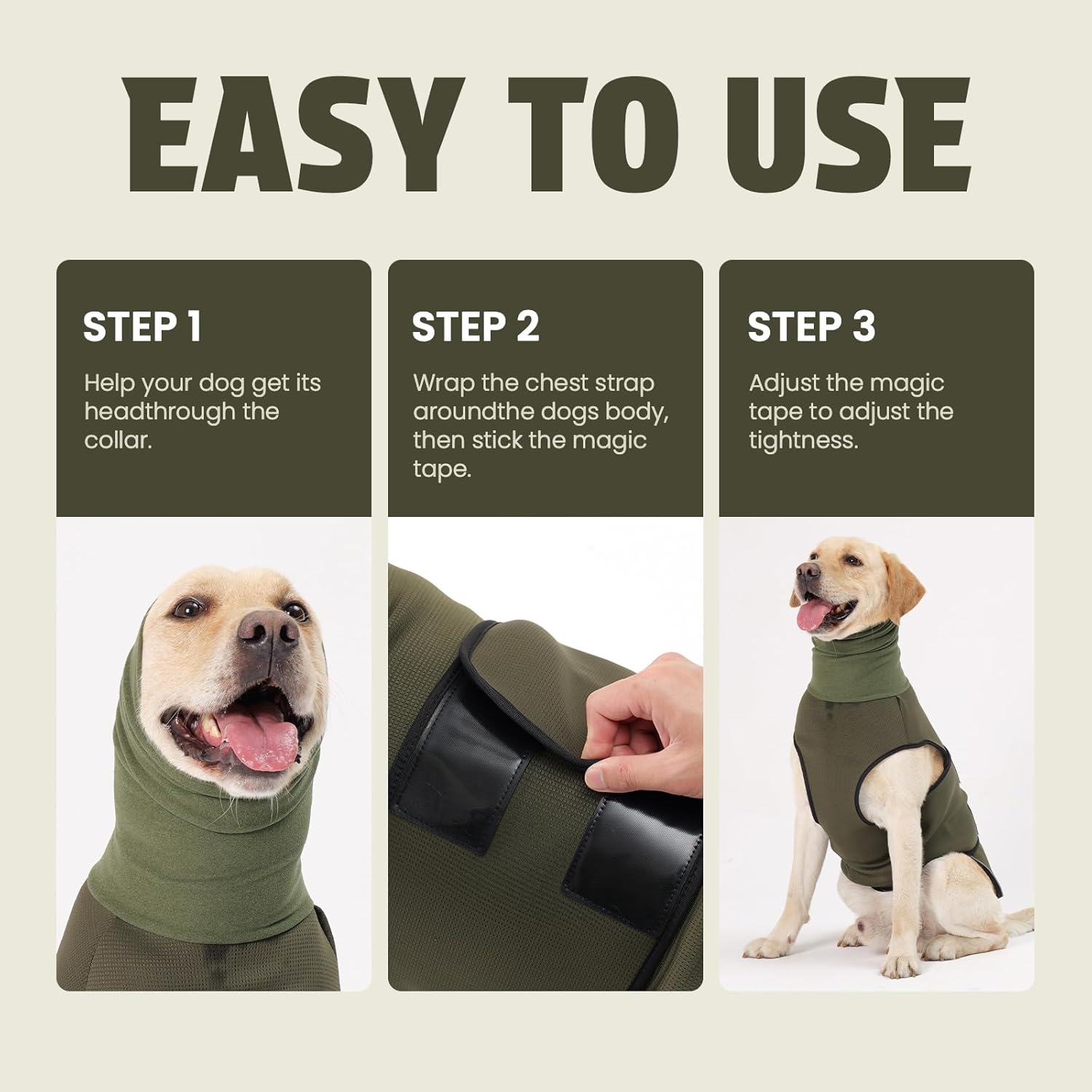 EASY TO USE

STEP 1

Help your dog get its headthrough the collar.

STEP 2

Wrap the chest strap aroundthe dogs body, then stick the magic tape.

STEP 3

Adjust the magic tape to adjust the tightness.