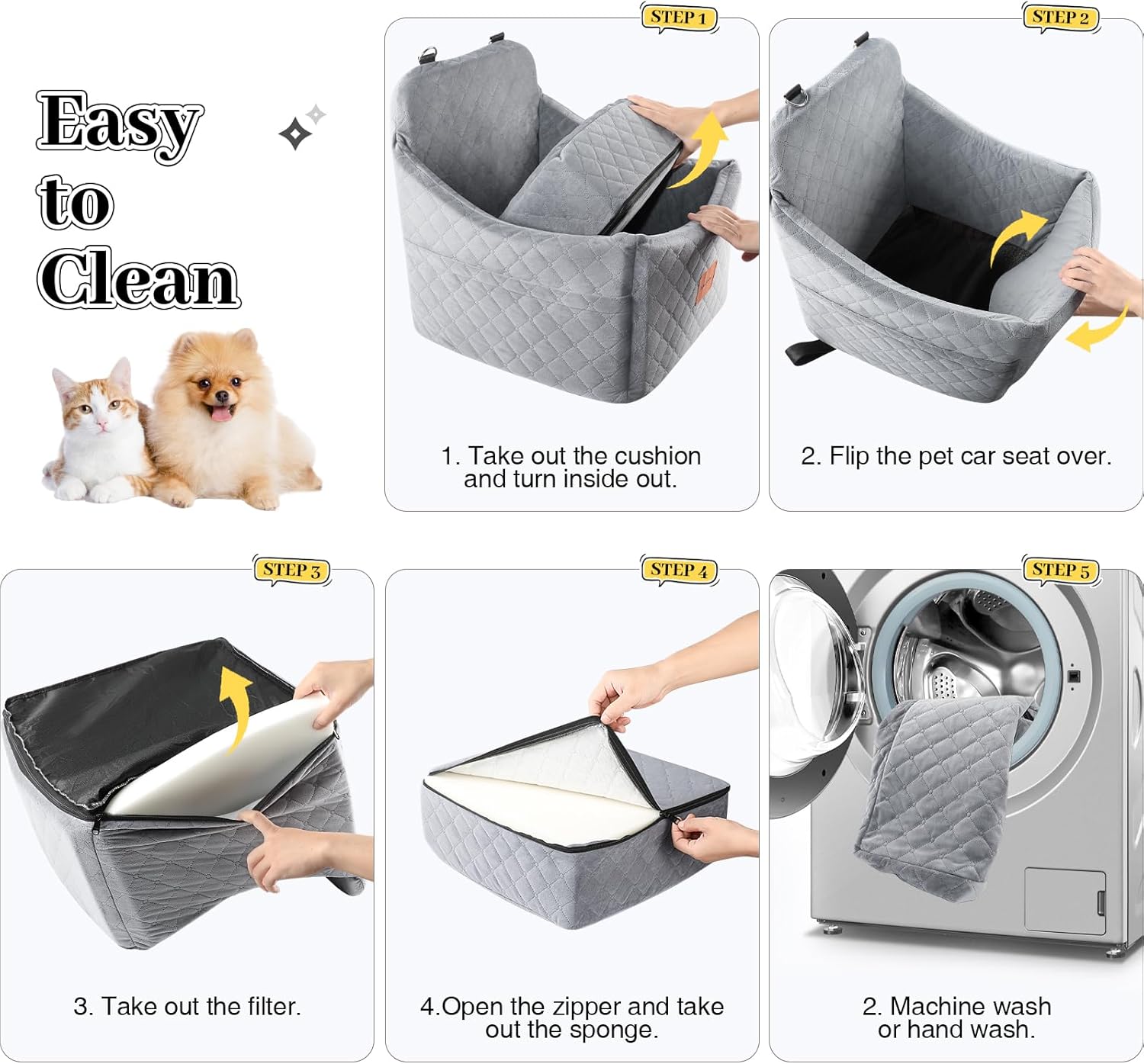 Easy to Clean

STEP 1

1. Take out the cushion and turn inside out.

STEP 2

2. Flip the pet car seat over.

STEP 3

3. Take out the filter.

STEP 4

4.Open the zipper and take out the sponge.

STEP 5

2. Machine wash or hand wash.