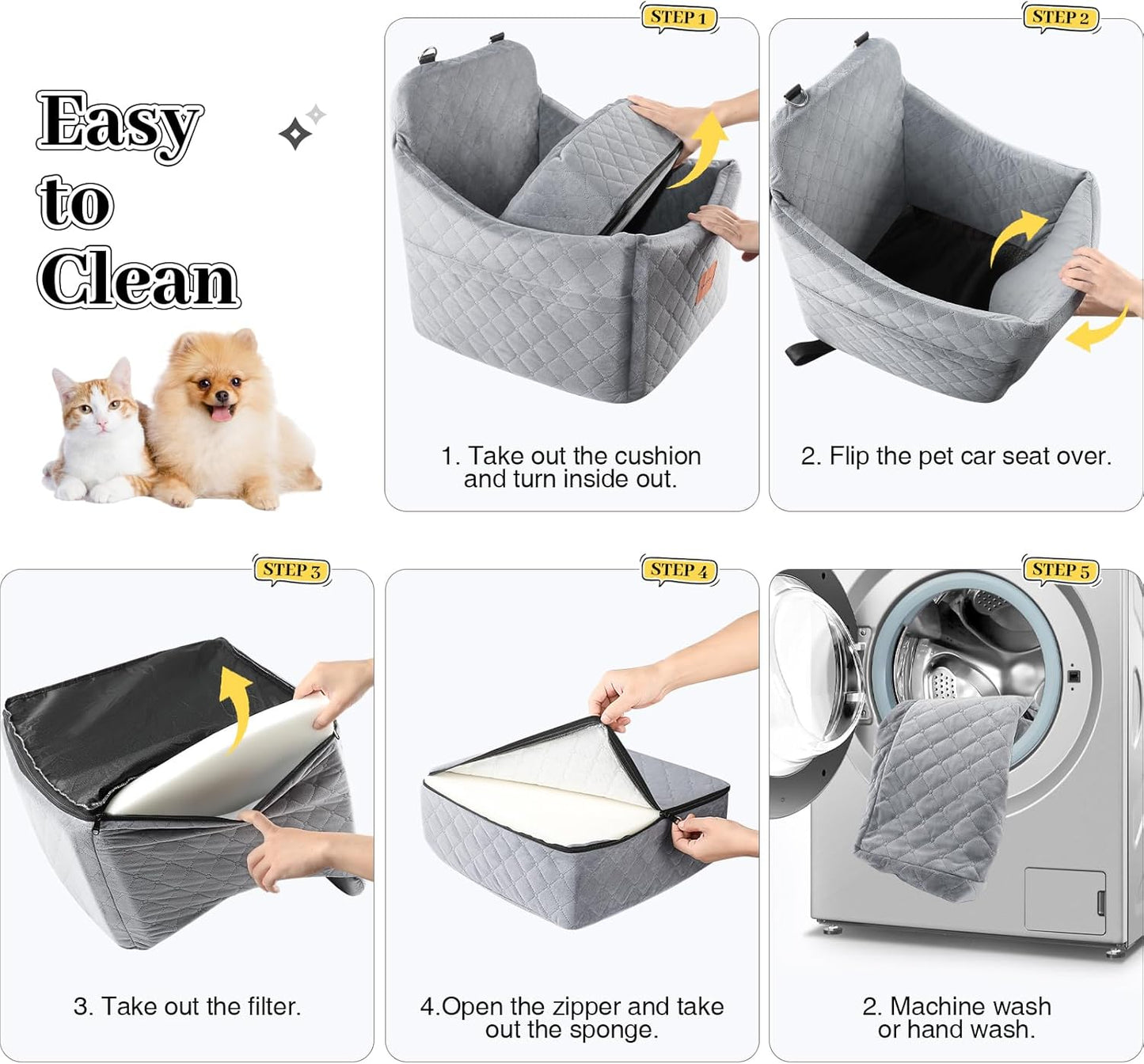 Easy to Clean

STEP 1

1. Take out the cushion and turn inside out.

STEP 2

2. Flip the pet car seat over.

STEP 3

3. Take out the filter.

STEP 4

4.Open the zipper and take out the sponge.

STEP 5

2. Machine wash or hand wash.