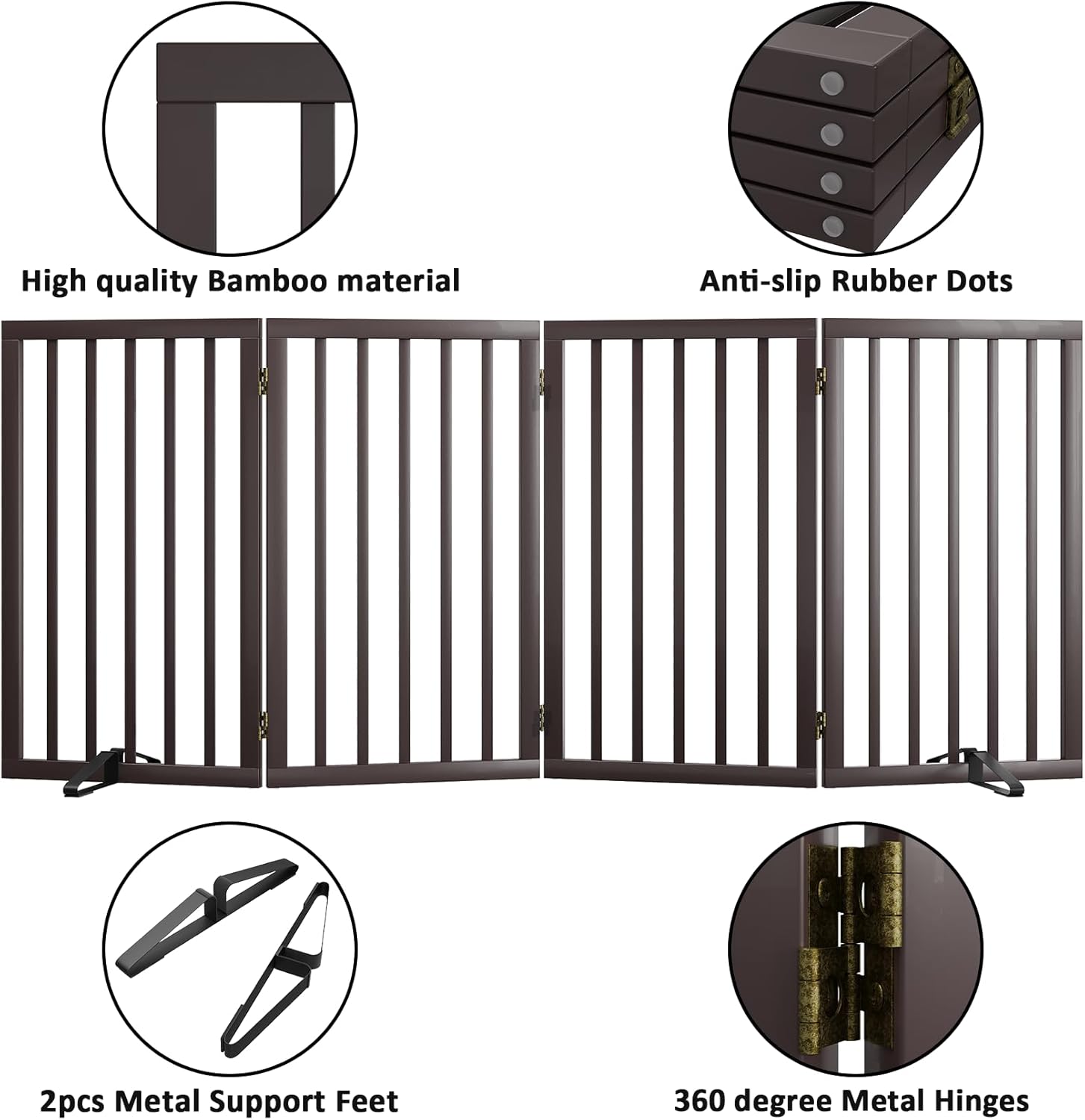 High quality Bamboo material

Anti-slip Rubber Dots

2pcs Metal Support Feet

360 degree Metal Hinges