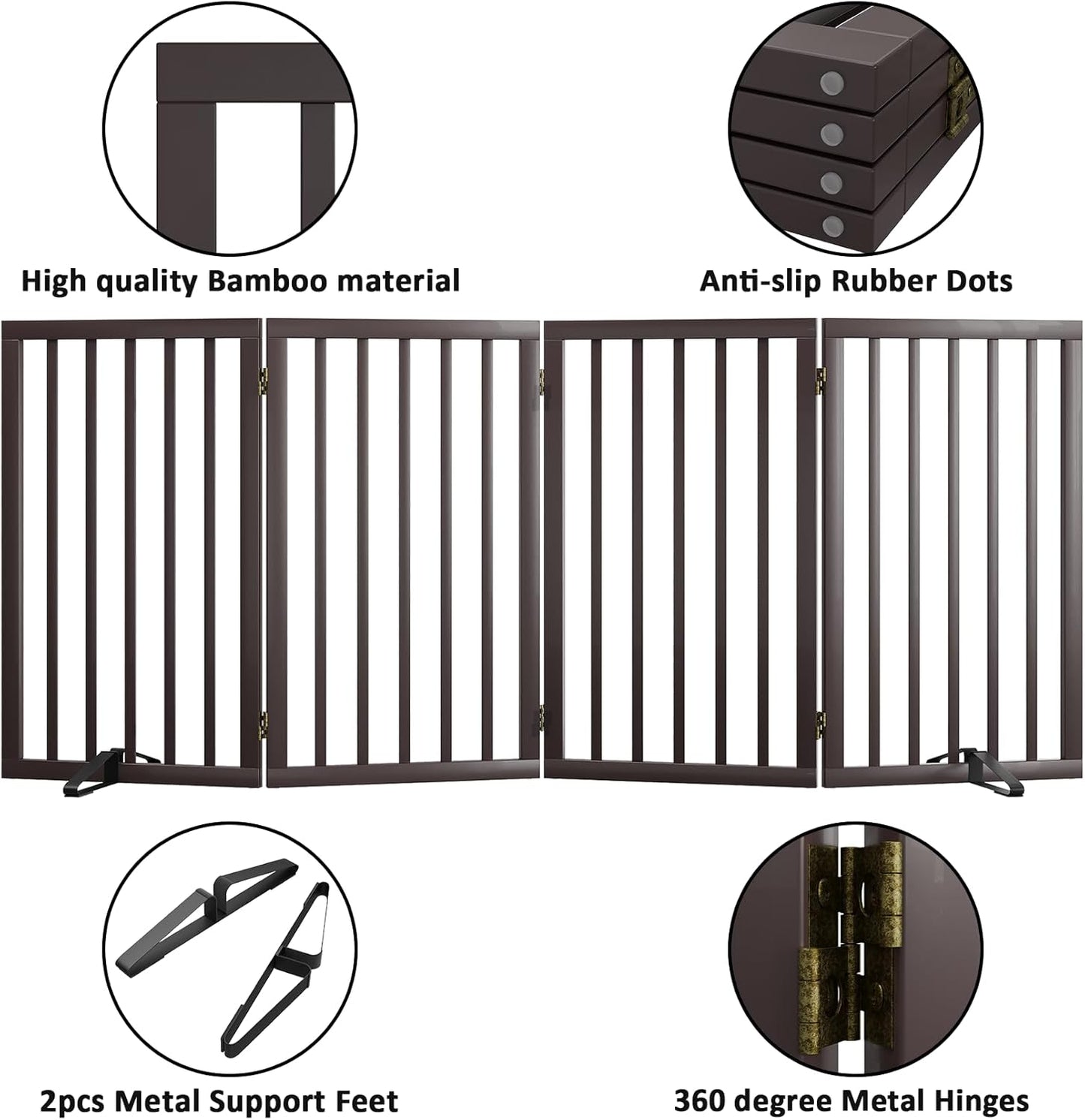 High quality Bamboo material

Anti-slip Rubber Dots

2pcs Metal Support Feet

360 degree Metal Hinges