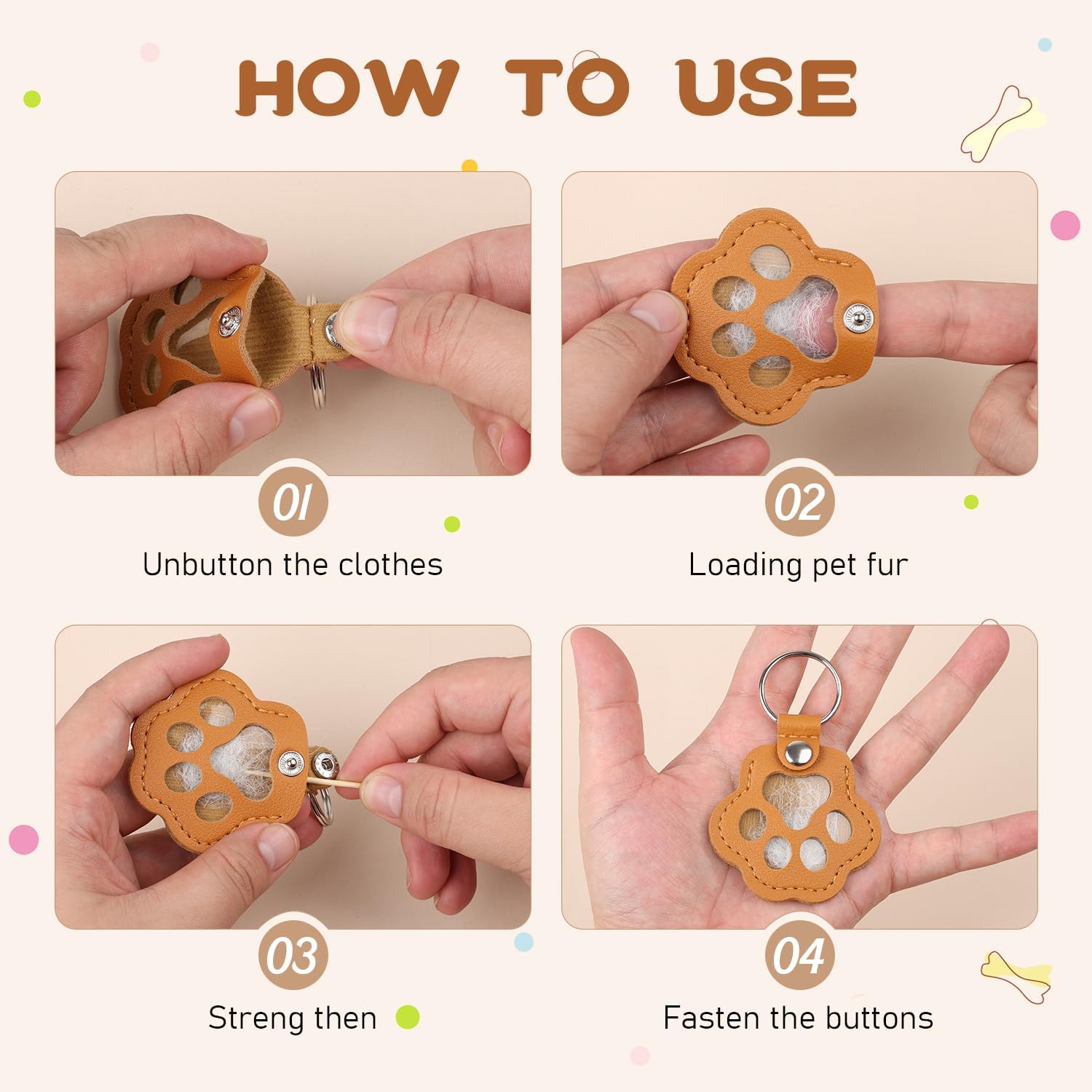 HOW TO USE

01
Unbutton the clothes

02
Loading pet fur

03
Streng then

04
Fasten the buttons