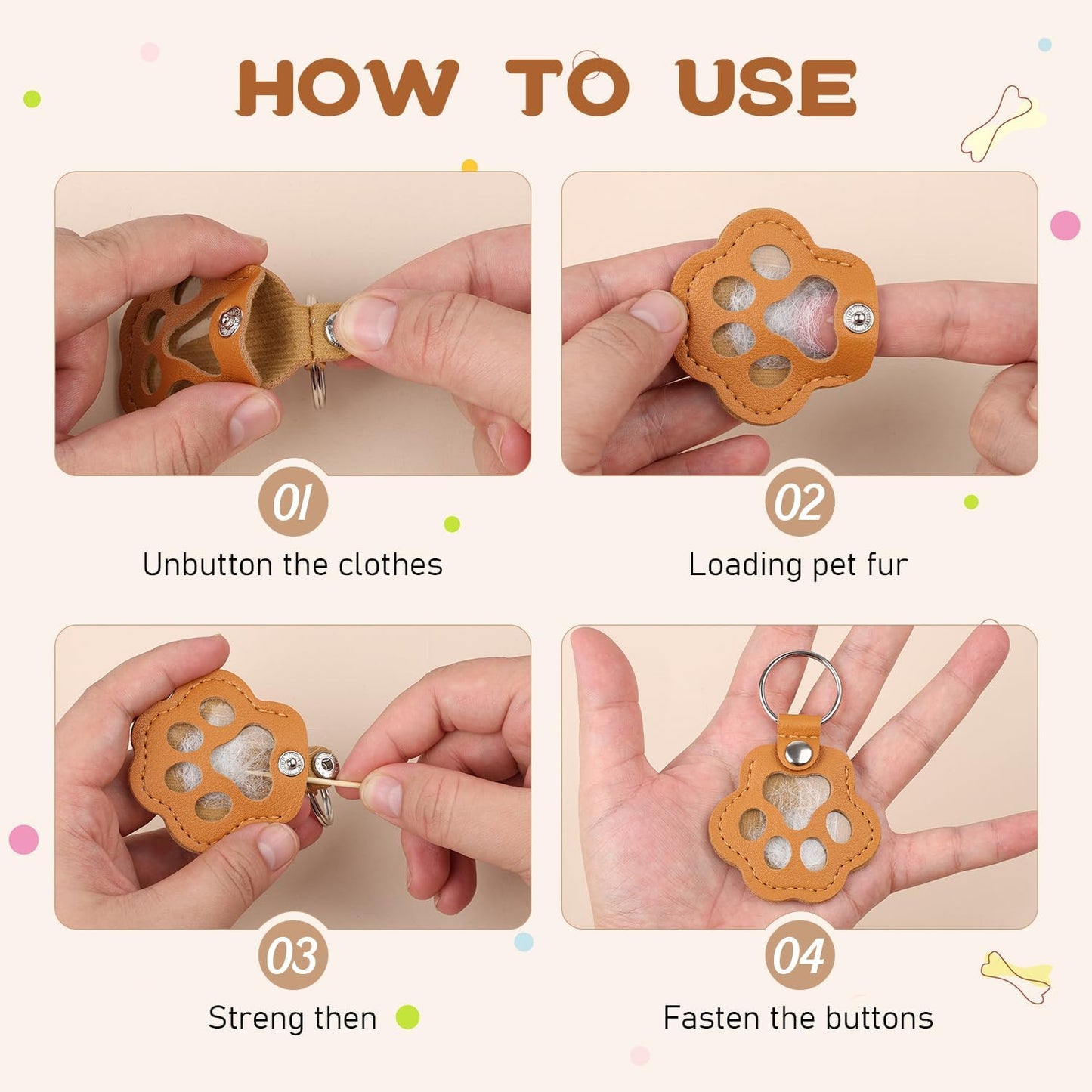 HOW TO USE

01
Unbutton the clothes

02
Loading pet fur

03
Streng then

04
Fasten the buttons