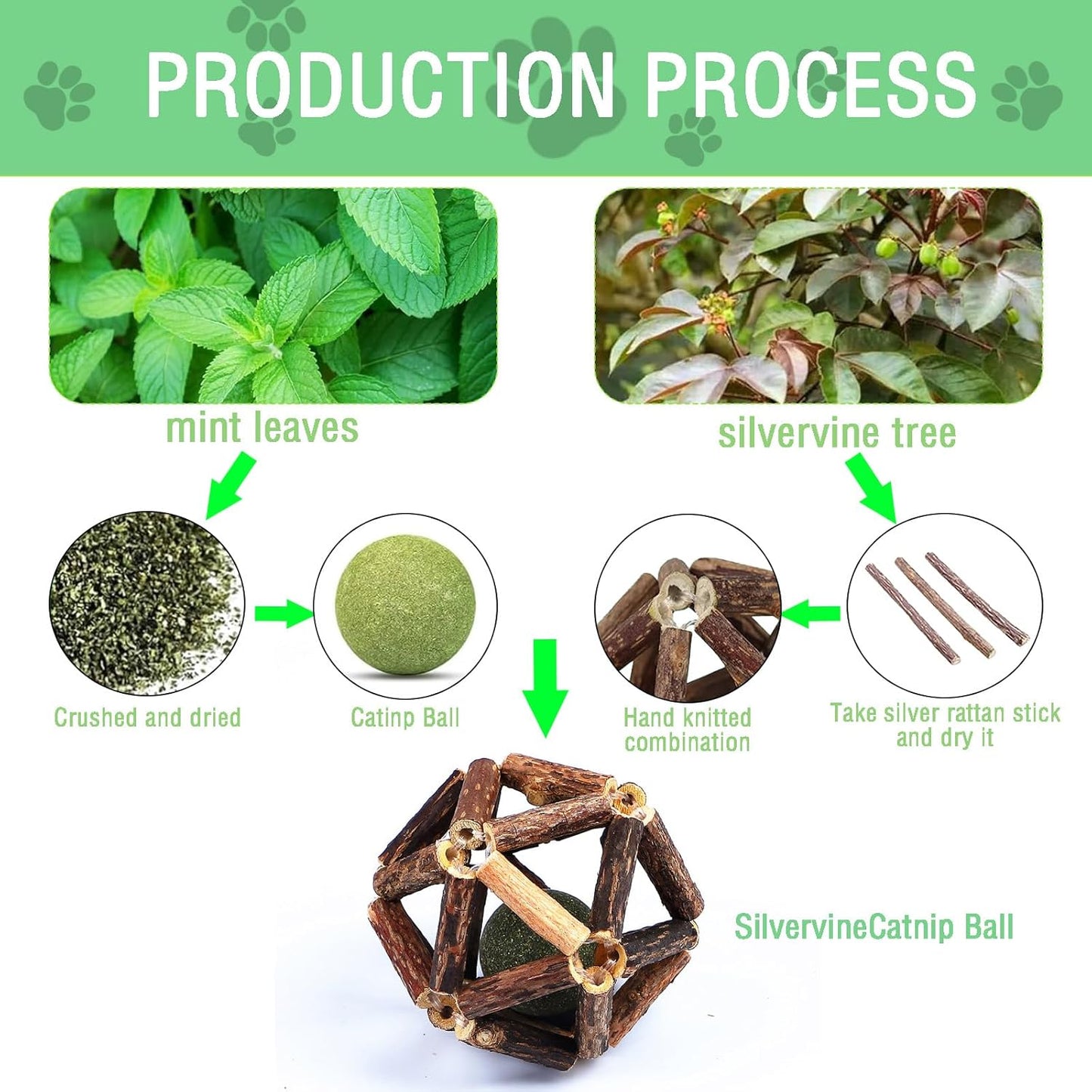 PRODUCTION PROCESS

mint leaves

silvervine tree

Crushed and dried

Catinp Ball

Hand knitted combination

Take silver rattan stick and dry it

SilvervineCatnip Ball