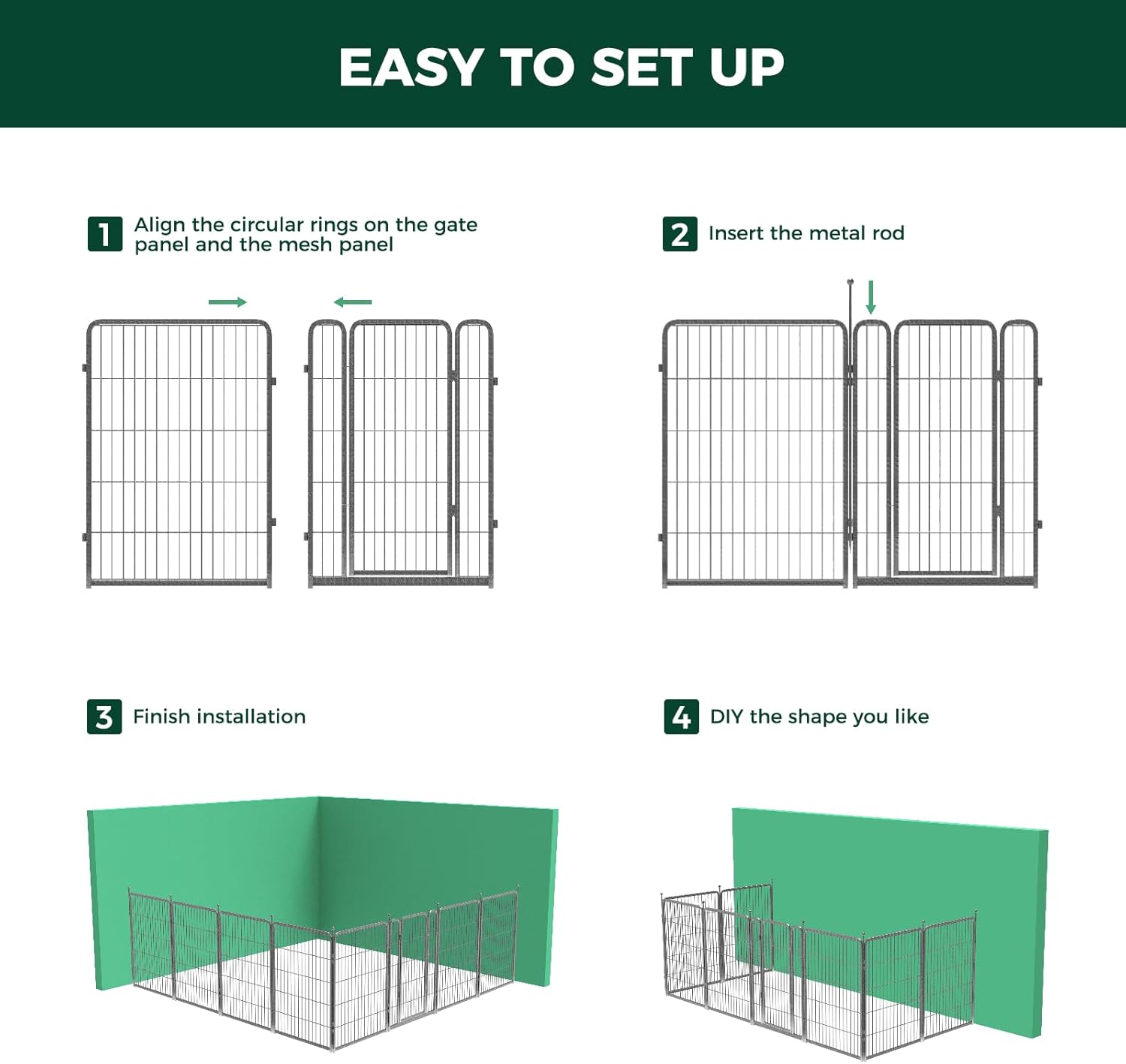 EASY TO SET UP

1 Align the circular rings on the gate panel and the mesh panel

2 Insert the metal rod

3 Finish installation

4 DIY the shape you like