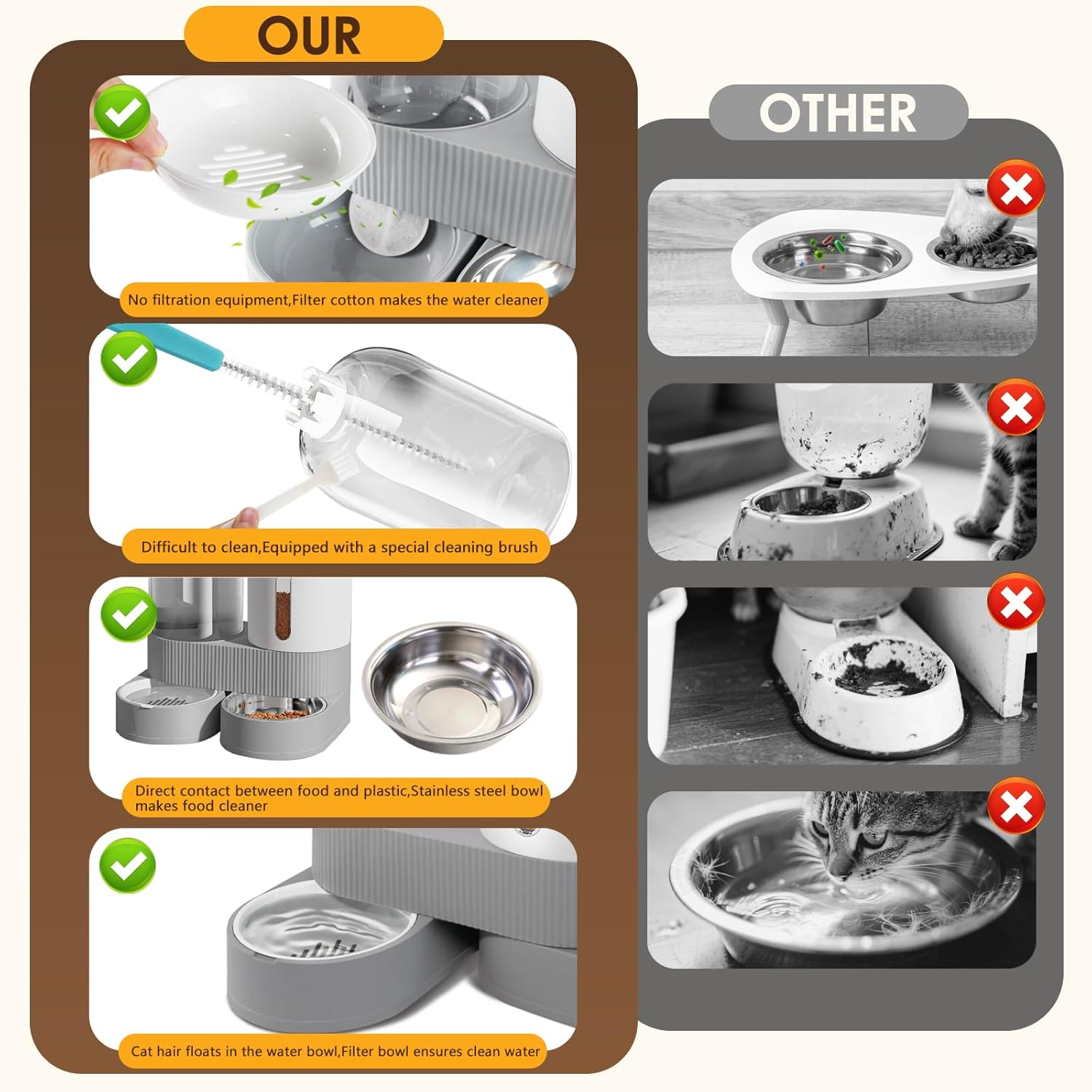 OUR

No filtration equipment,Filter cotton makes the water cleaner

Difficult to clean,Equipped with a special cleaning brush

Direct contact between food and plastic,Stainless steel bowl makes food cleaner

Cat hair floats in the water bowl,Filter bowl ensures clean water

OTHER