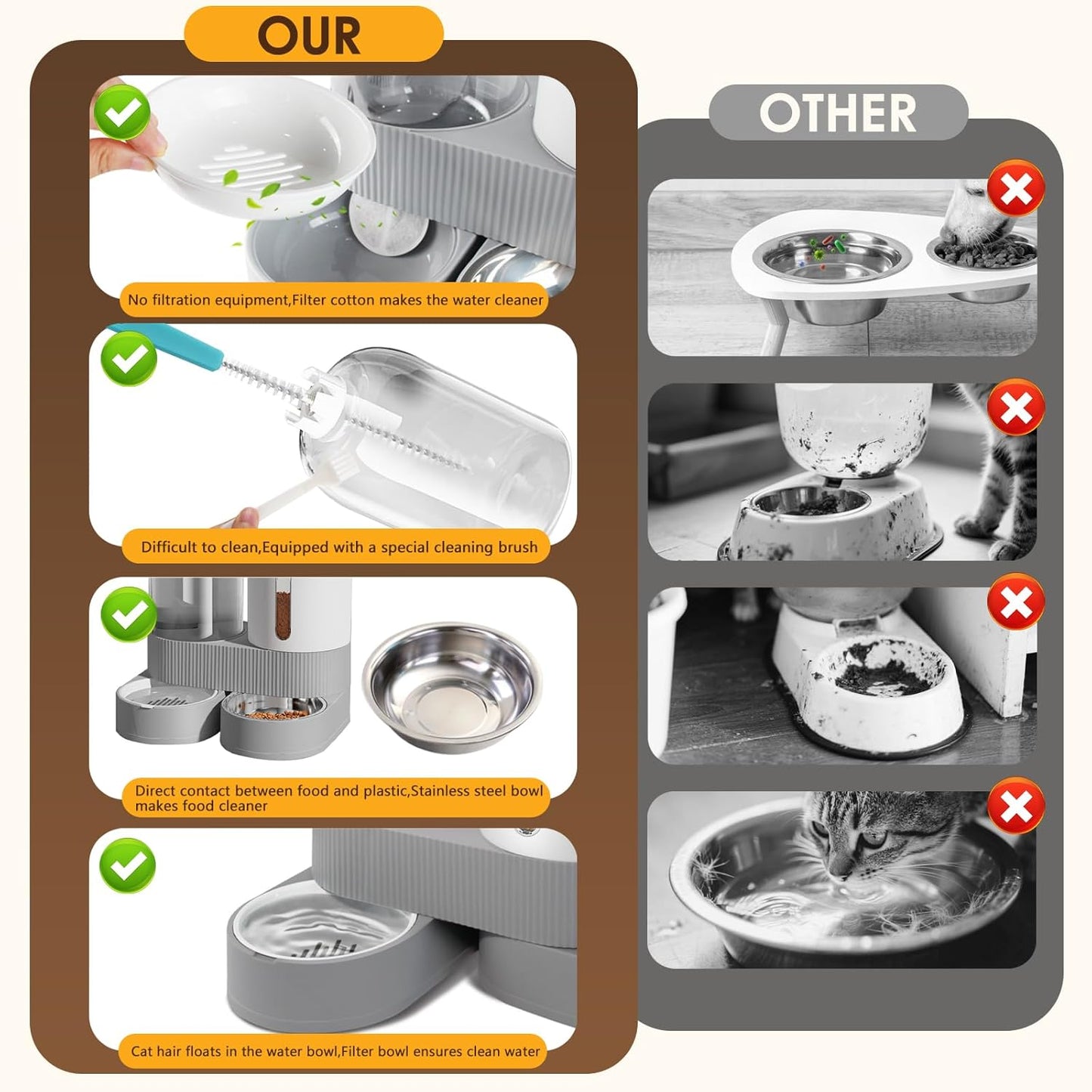 OUR

No filtration equipment,Filter cotton makes the water cleaner

Difficult to clean,Equipped with a special cleaning brush

Direct contact between food and plastic,Stainless steel bowl makes food cleaner

Cat hair floats in the water bowl,Filter bowl ensures clean water

OTHER