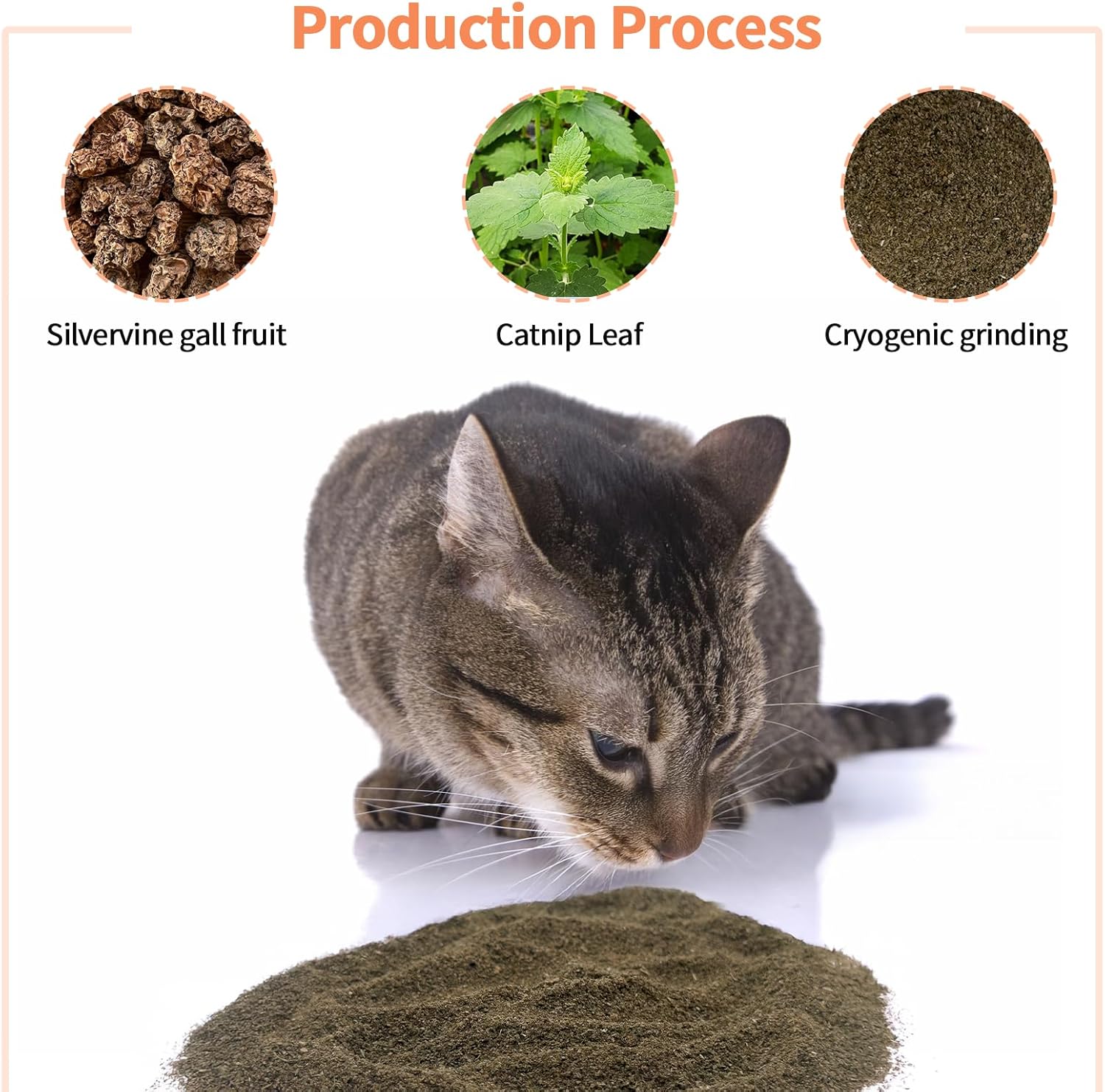 Production Process

Silvervine gall fruit

Catnip Leaf

Cryogenic grinding