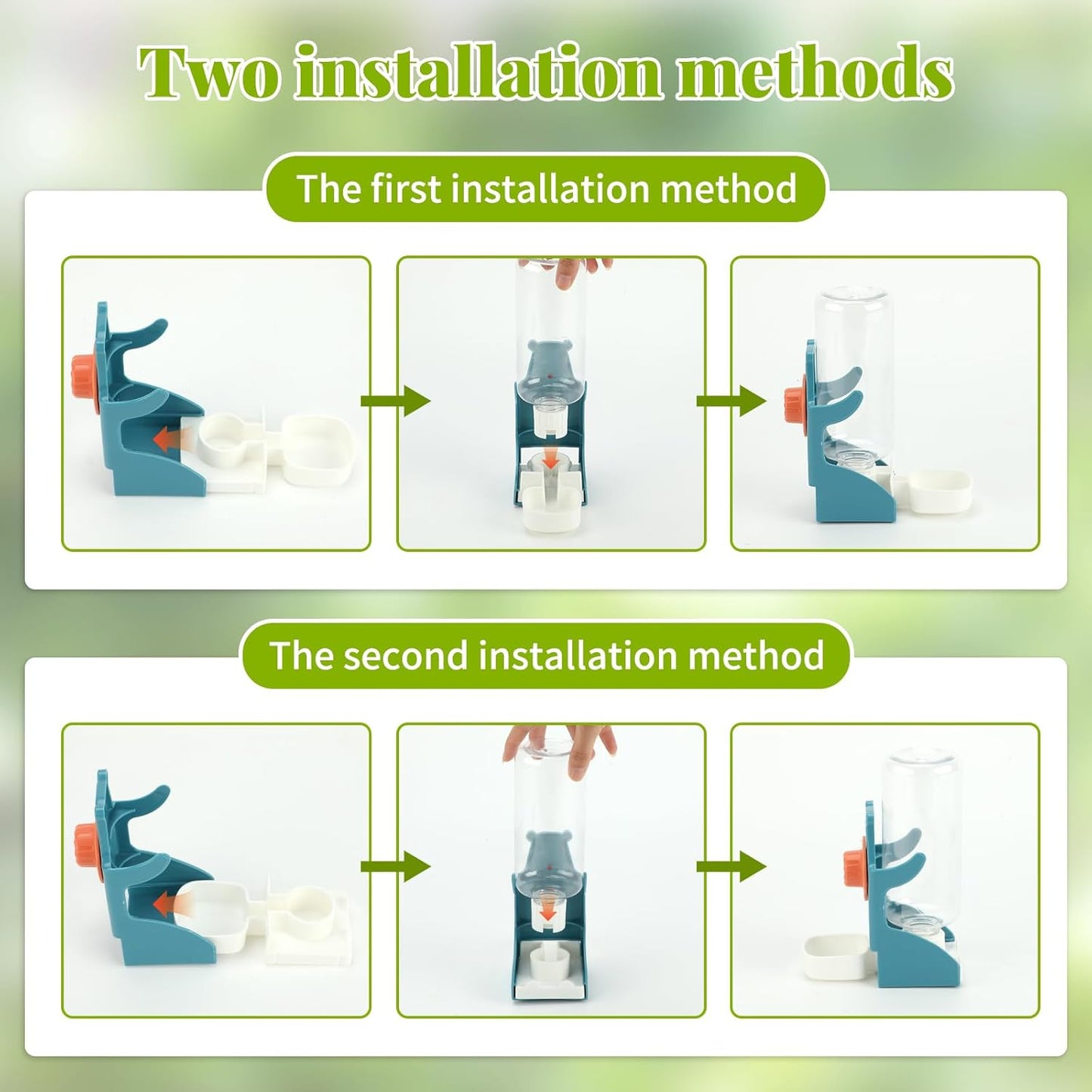 Two installation methods

The first installation method

The second installation method