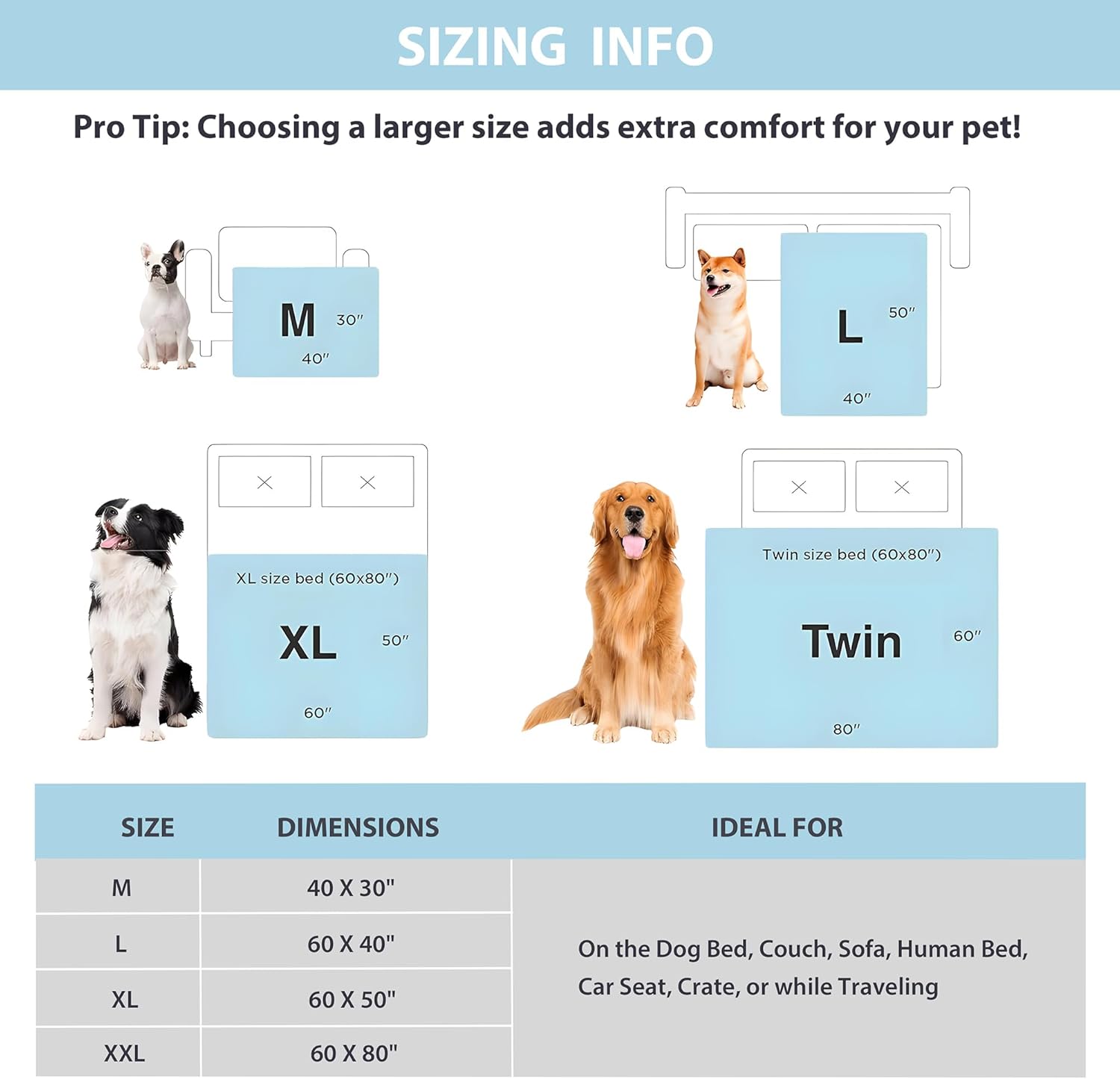 SIZING INFO

Pro Tip: Choosing a larger size adds extra comfort for your pet!

M 30″ 40″

L 50″ 40″

XL size bed (60x80″)
XL 50″ 60″

Twin size bed (60x80″)
Twin 60″ 80″

| SIZE | DIMENSIONS | IDEAL FOR |
|---|---|---|
| M | 40 X 30" | On the Dog Bed, Couch, Sofa, Human Bed, Car Seat, Crate, or while Traveling |
| L | 60 X 40" | |
| XL | 60 X 50" | |
| XXL | 60 X 80" | |