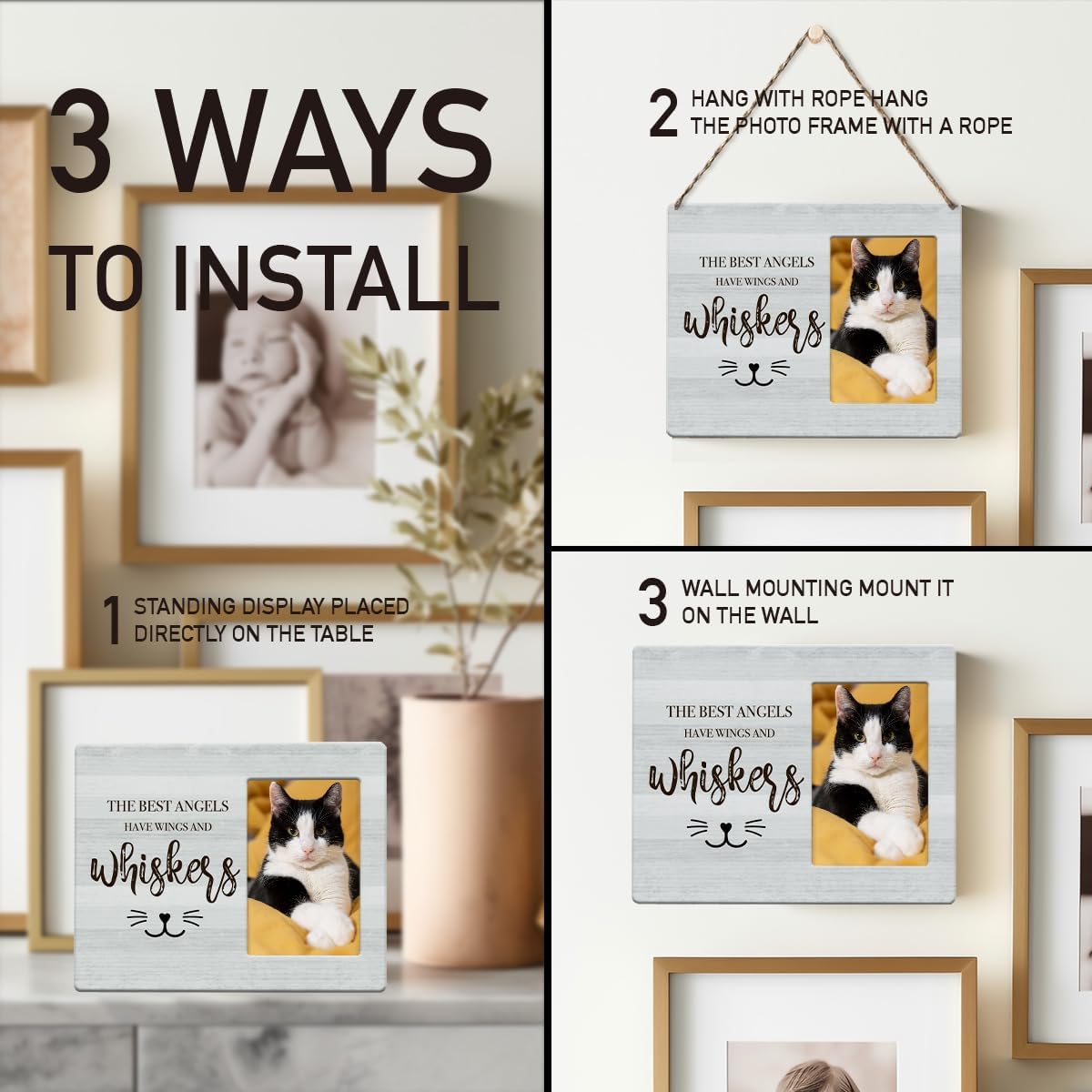 3 WAYS TO INSTALL

1 STANDING DISPLAY PLACED DIRECTLY ON THE TABLE

THE BEST ANGELS HAVE WINGS AND whiskers

2 HANG WITH ROPE HANG THE PHOTO FRAME WITH A ROPE

THE BEST ANGELS HAVE WINGS AND whiskers

3 WALL MOUNTING MOUNT IT ON THE WALL

THE BEST ANGELS HAVE WINGS AND whiskers