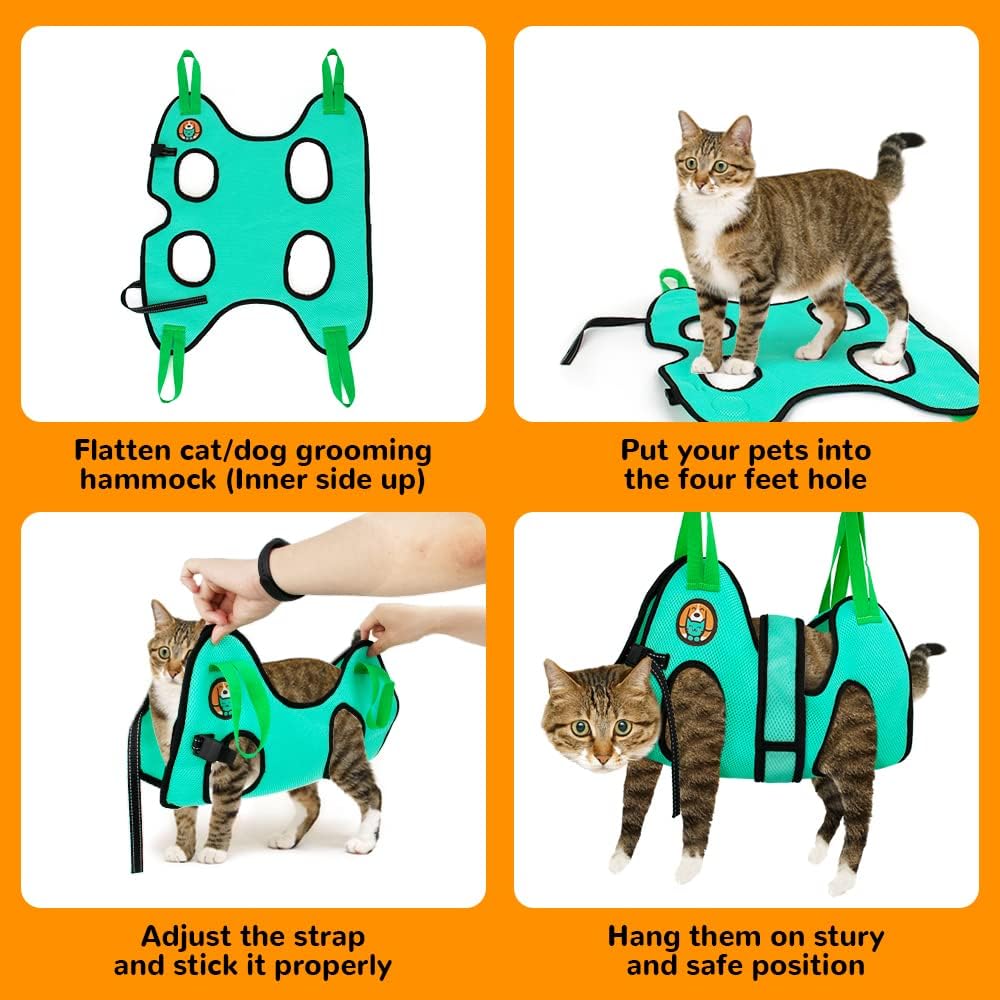 Flatten cat/dog grooming hammock (Inner side up)

Put your pets into the four feet hole

Adjust the strap and stick it properly

Hang them on stury and safe position