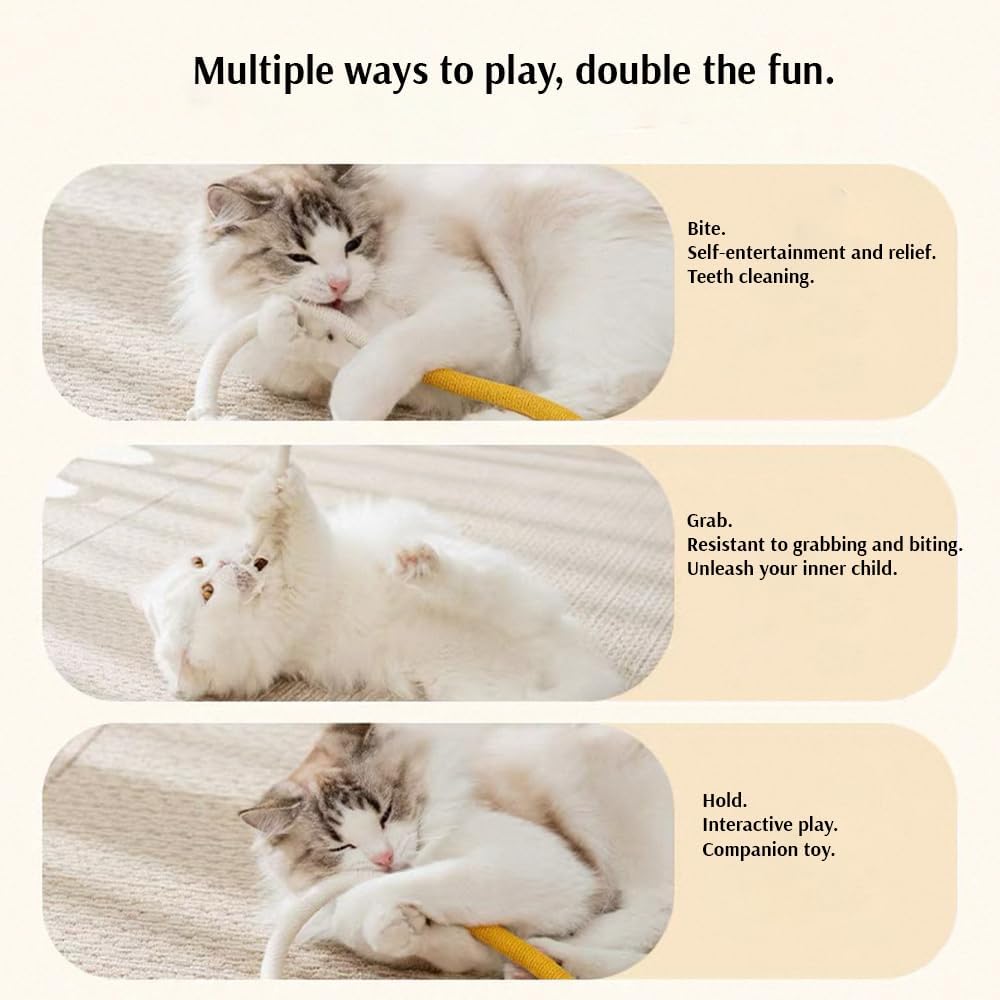 Multiple ways to play, double the fun.

Bite.
Self-entertainment and relief.
Teeth cleaning.

Grab.
Resistant to grabbing and biting.
Unleash your inner child.

Hold.
Interactive play.
Companion toy.