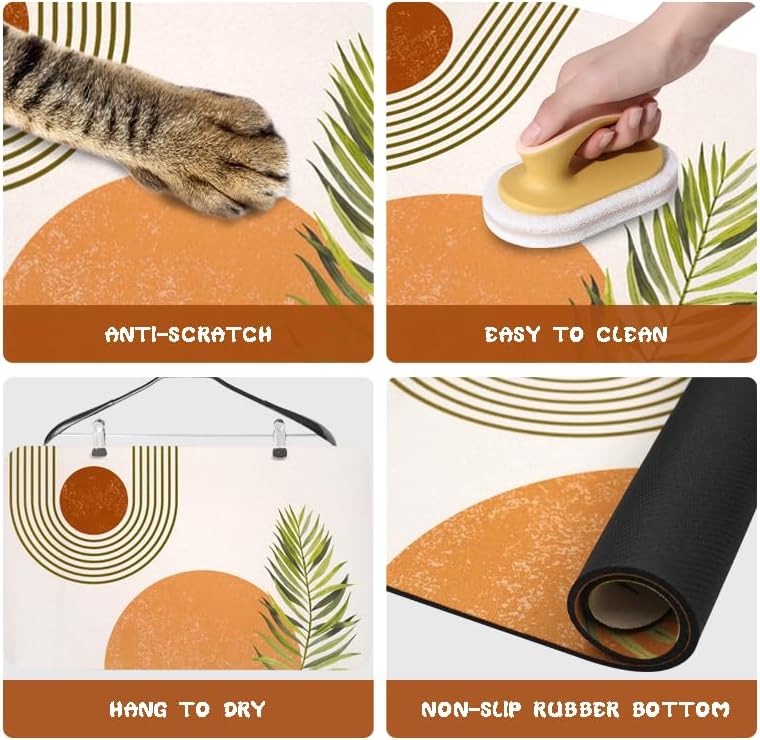 ANTI-SCRATCH

EASY TO CLEAN

HANG TO DRY

NON-SLIP RUBBER BOTTOM