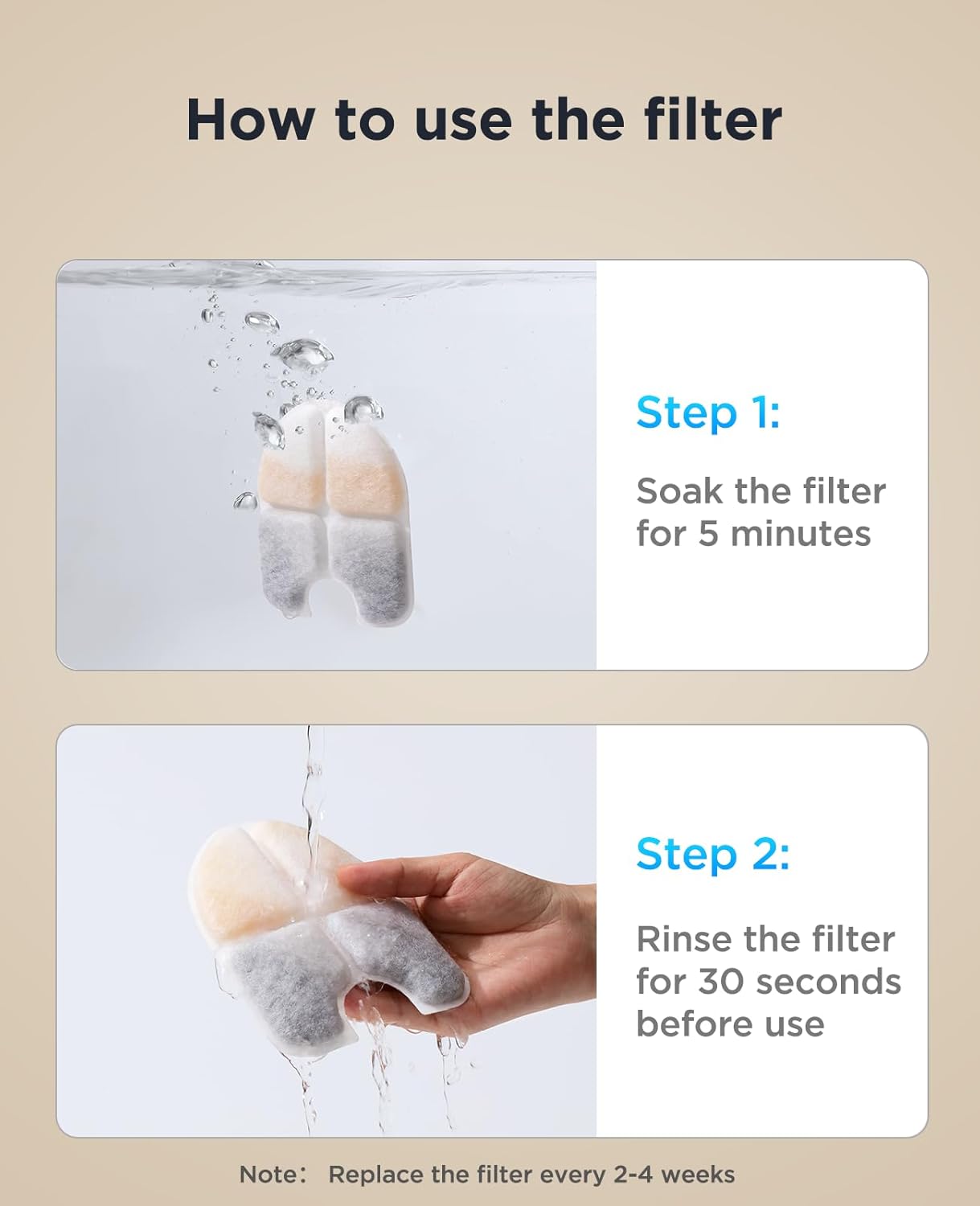 How to use the filter

Step 1:

Soak the filter for 5 minutes

Step 2:

Rinse the filter for 30 seconds before use

Note： Replace the filter every 2-4 weeks