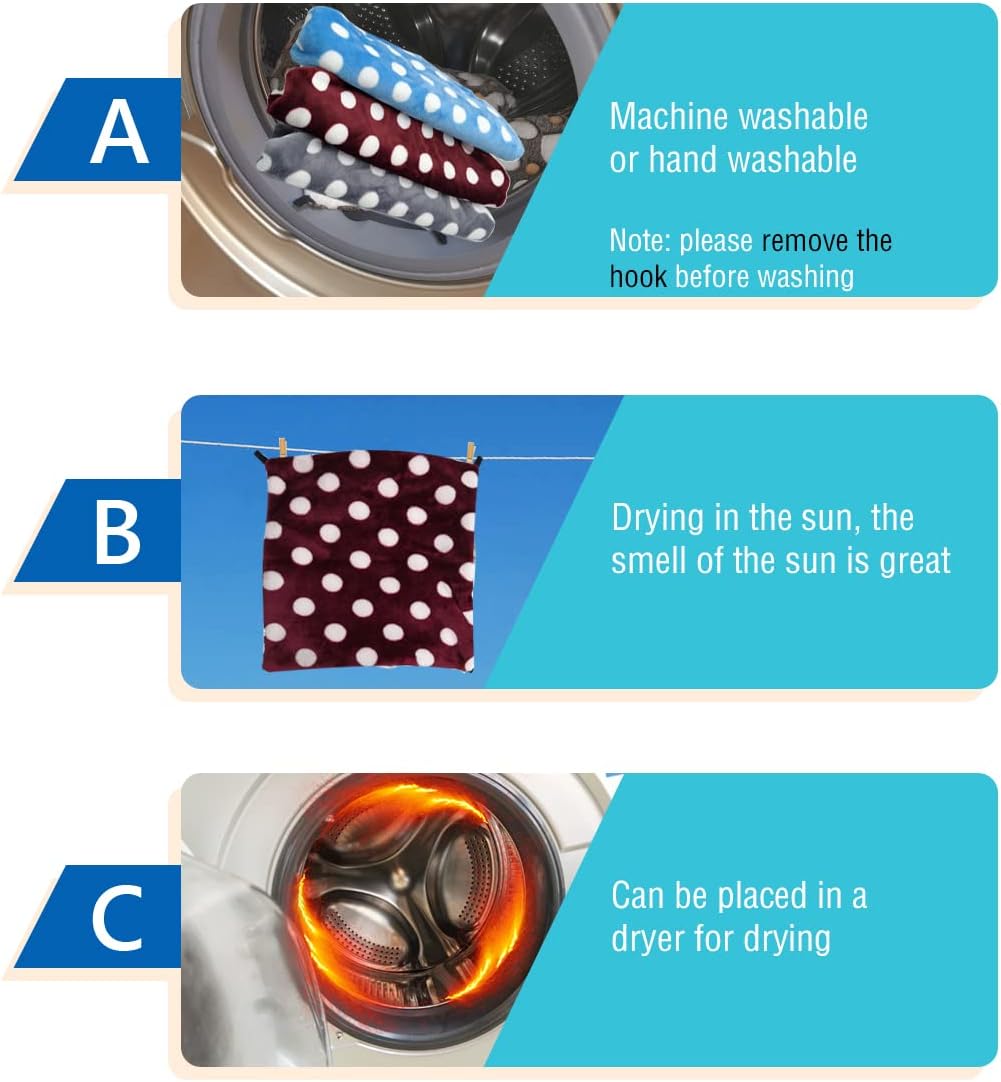 A

Machine washable or hand washable

Note: please remove the hook before washing

B

Drying in the sun, the smell of the sun is great

C

Can be placed in a dryer for drying