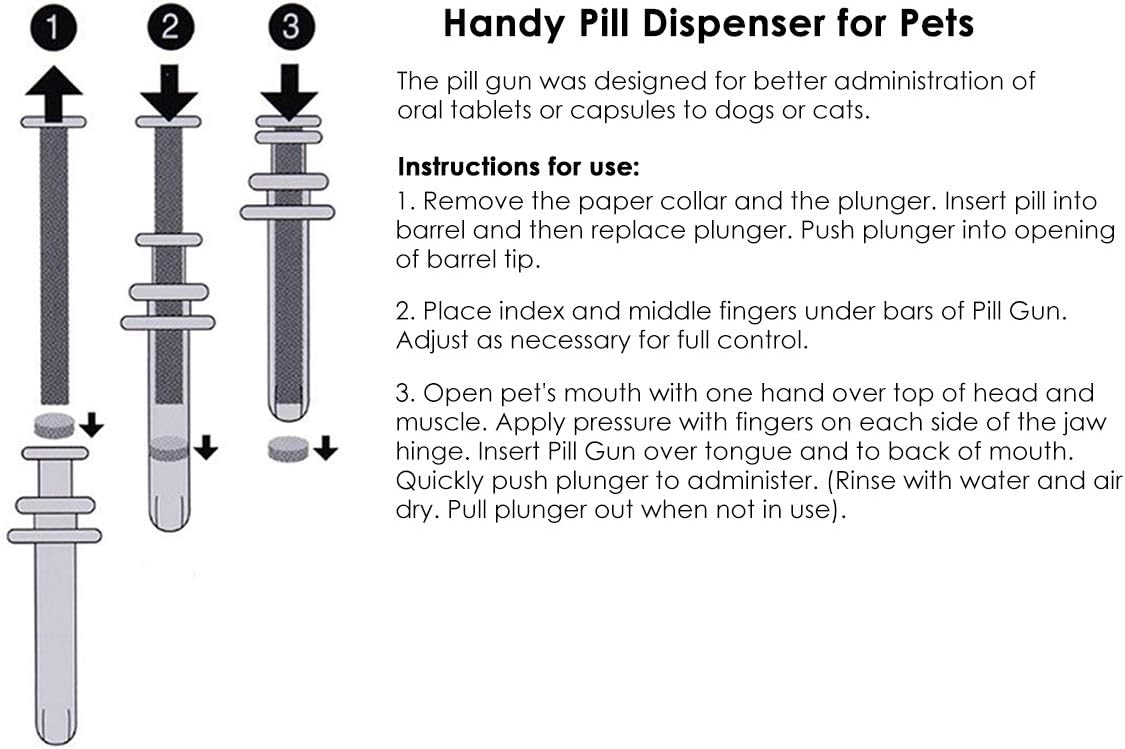 1
2
3

Handy Pill Dispenser for Pets

The pill gun was designed for better administration of oral tablets or capsules to dogs or cats.

Instructions for use:
1. Remove the paper collar and the plunger. Insert pill into barrel and then replace plunger. Push plunger into opening of barrel tip.

2. Place index and middle fingers under bars of Pill Gun. Adjust as necessary for full control.

3. Open pet's mouth with one hand over top of head and muscle. Apply pressure with fingers on each side of the jaw hinge. Insert Pill Gun over tongue and to back of mouth. Quickly push plunger to administer. (Rinse with water and air dry. Pull plunger out when not in use).