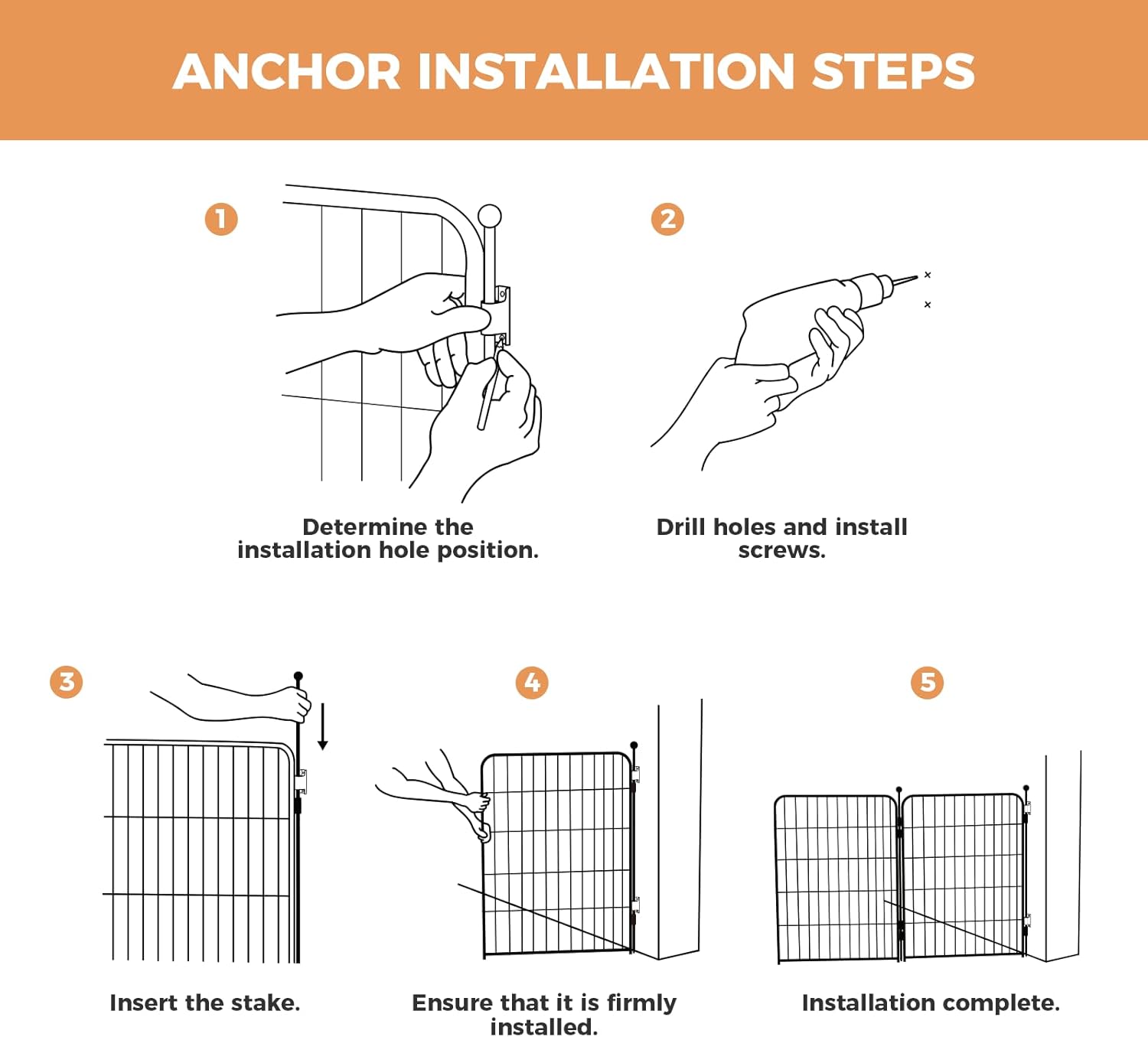 ANCHOR INSTALLATION STEPS

1

Determine the installation hole position.

2

Drill holes and install screws.

3

Insert the stake.

4

Ensure that it is firmly installed.

5

Installation complete.