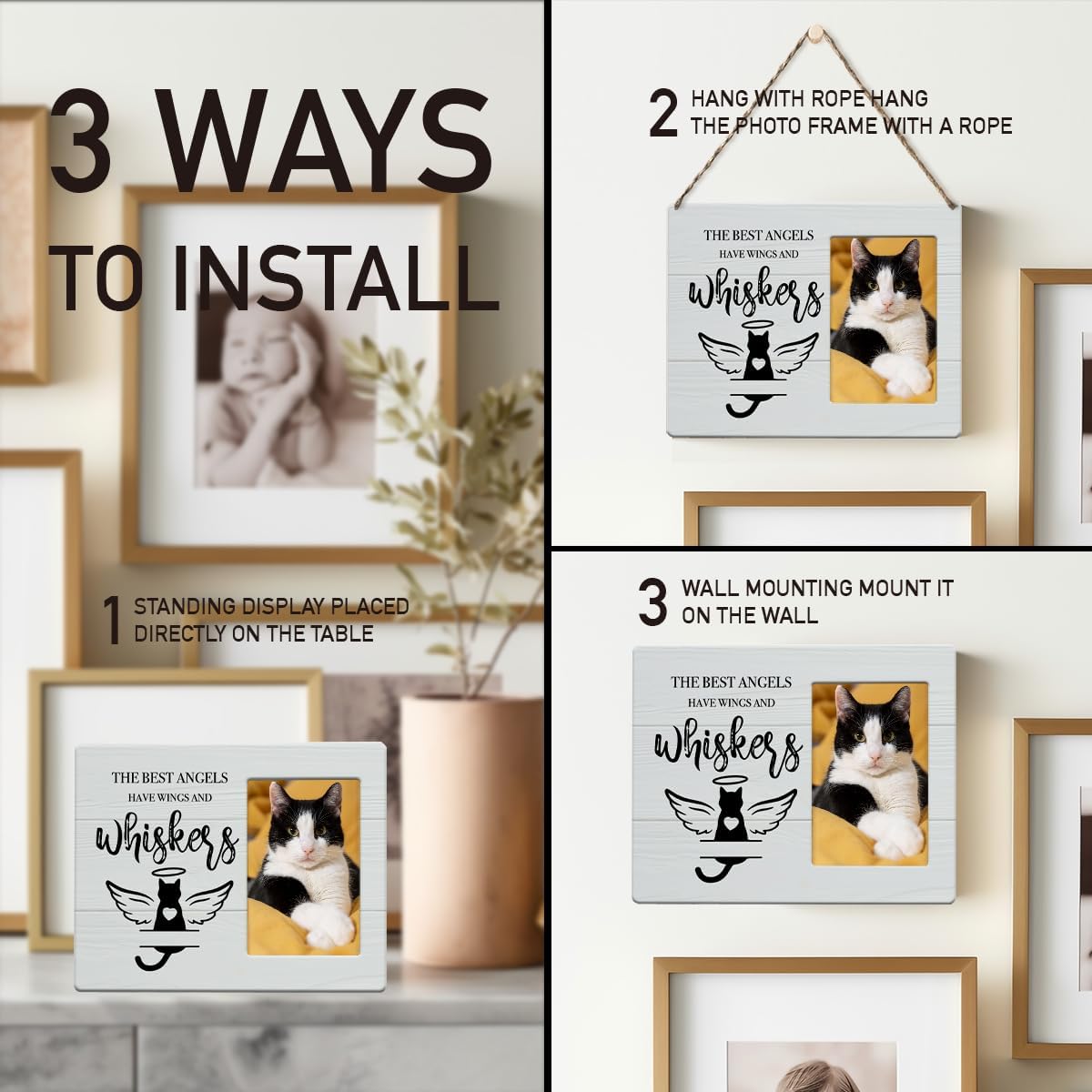 3 WAYS
TO INSTALL

1 STANDING DISPLAY PLACED DIRECTLY ON THE TABLE

THE BEST ANGELS
HAVE WINGS AND
whiskers

2 HANG WITH ROPE HANG THE PHOTO FRAME WITH A ROPE

THE BEST ANGELS
HAVE WINGS AND
whiskers

3 WALL MOUNTING MOUNT IT ON THE WALL

THE BEST ANGELS
HAVE WINGS AND
whiskers