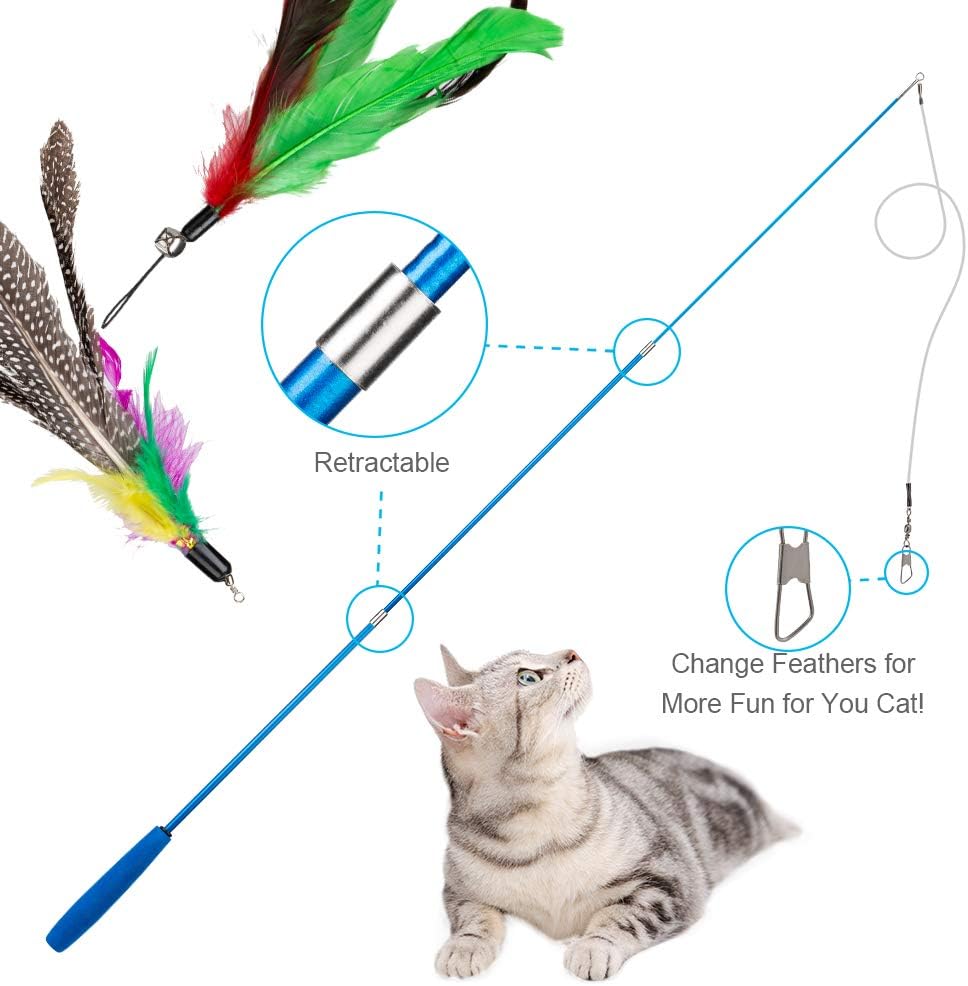 Retractable

Change Feathers for More Fun for You Cat!