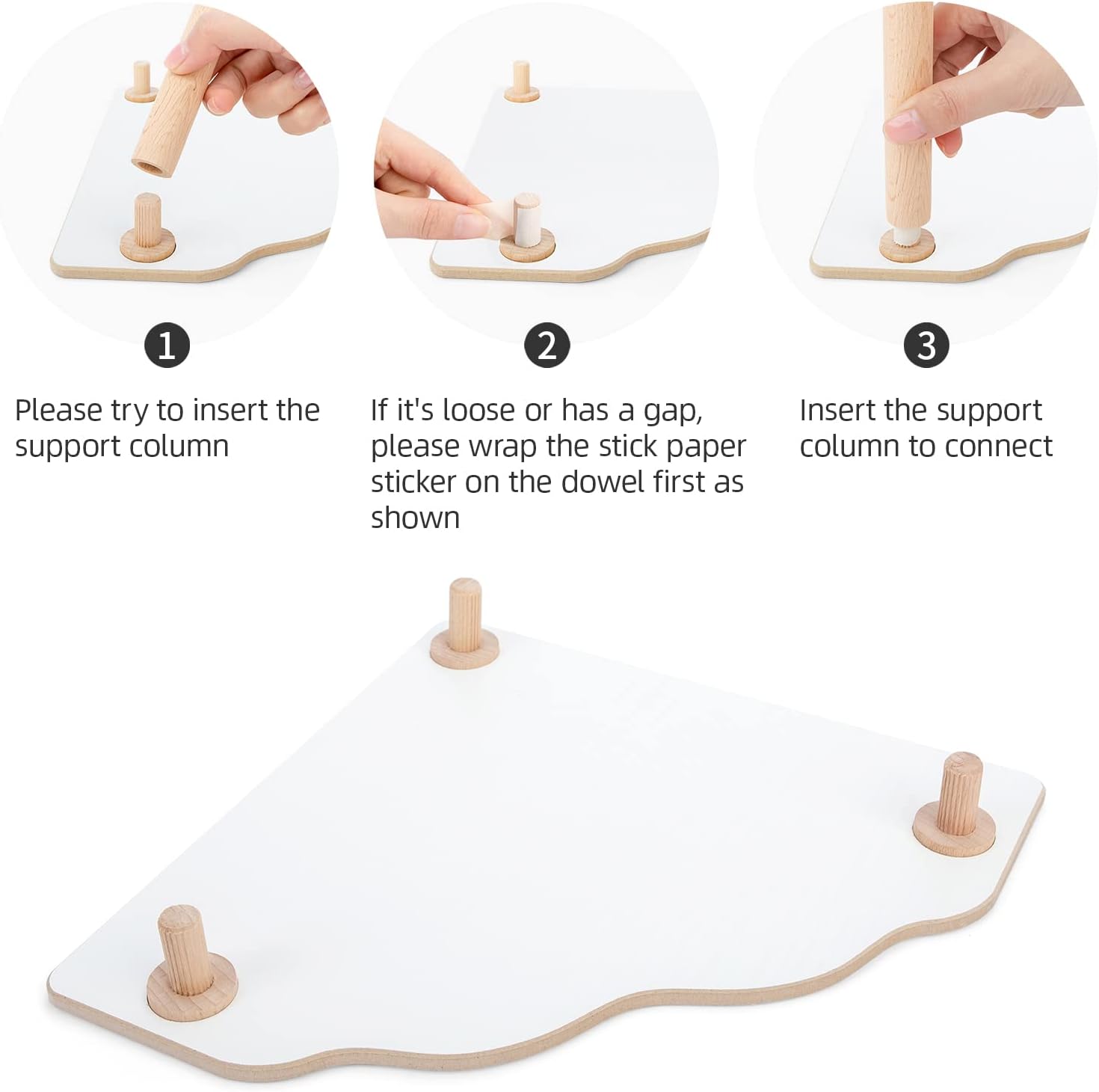 1

Please try to insert the support column

2

If it's loose or has a gap, please wrap the stick paper sticker on the dowel first as shown

3

Insert the support column to connect