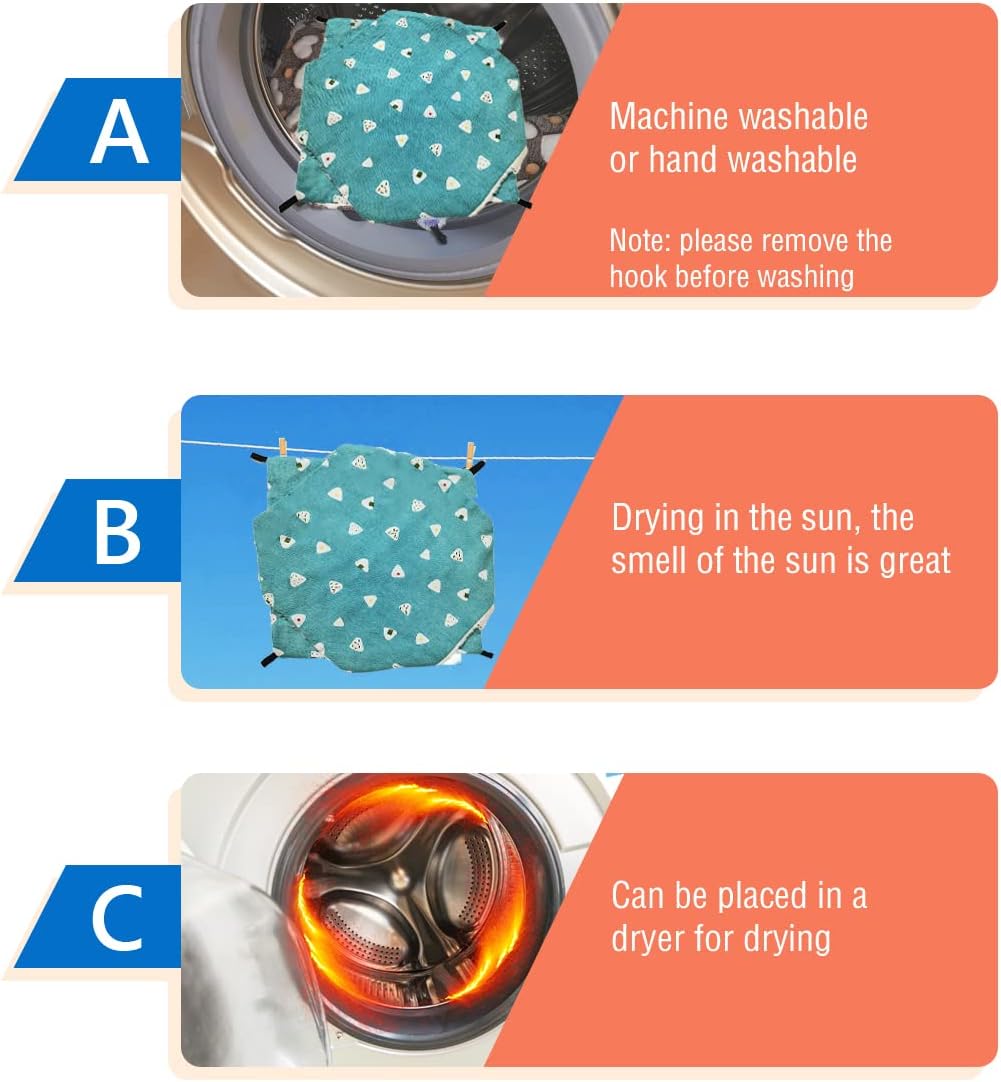 A

Machine washable or hand washable

Note: please remove the hook before washing

B

Drying in the sun, the smell of the sun is great

C

Can be placed in a dryer for drying