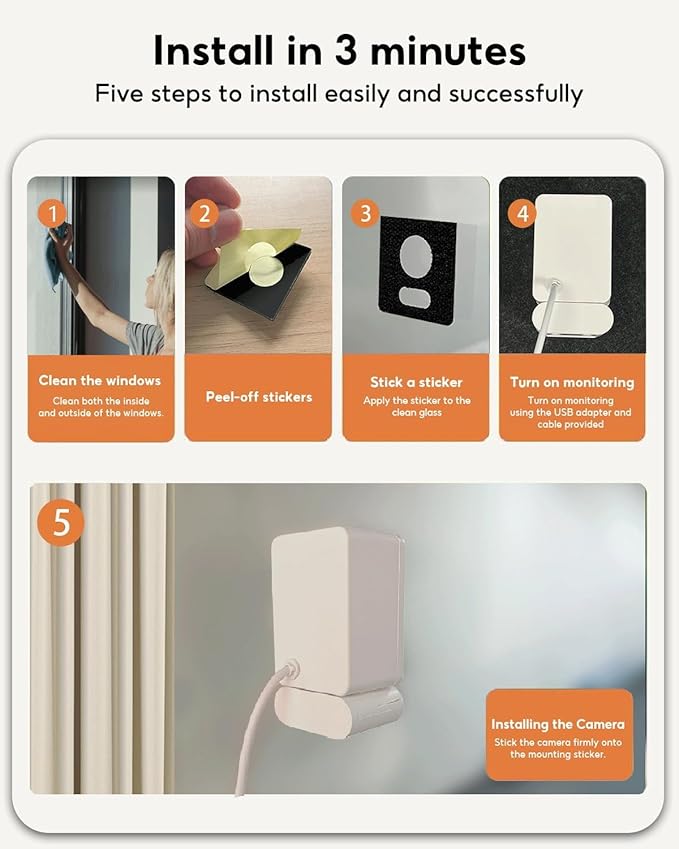 Install in 3 minutes

Five steps to install easily and successfully

1

Clean the windows

Clean both the inside and outside of the windows.

2

Peel-off stickers

3

Stick a sticker

Apply the sticker to the clean glass

4

Turn on monitoring

Turn on monitoring using the USB adapter and cable provided

5

Installing the Camera

Stick the camera firmly onto the mounting sticker.