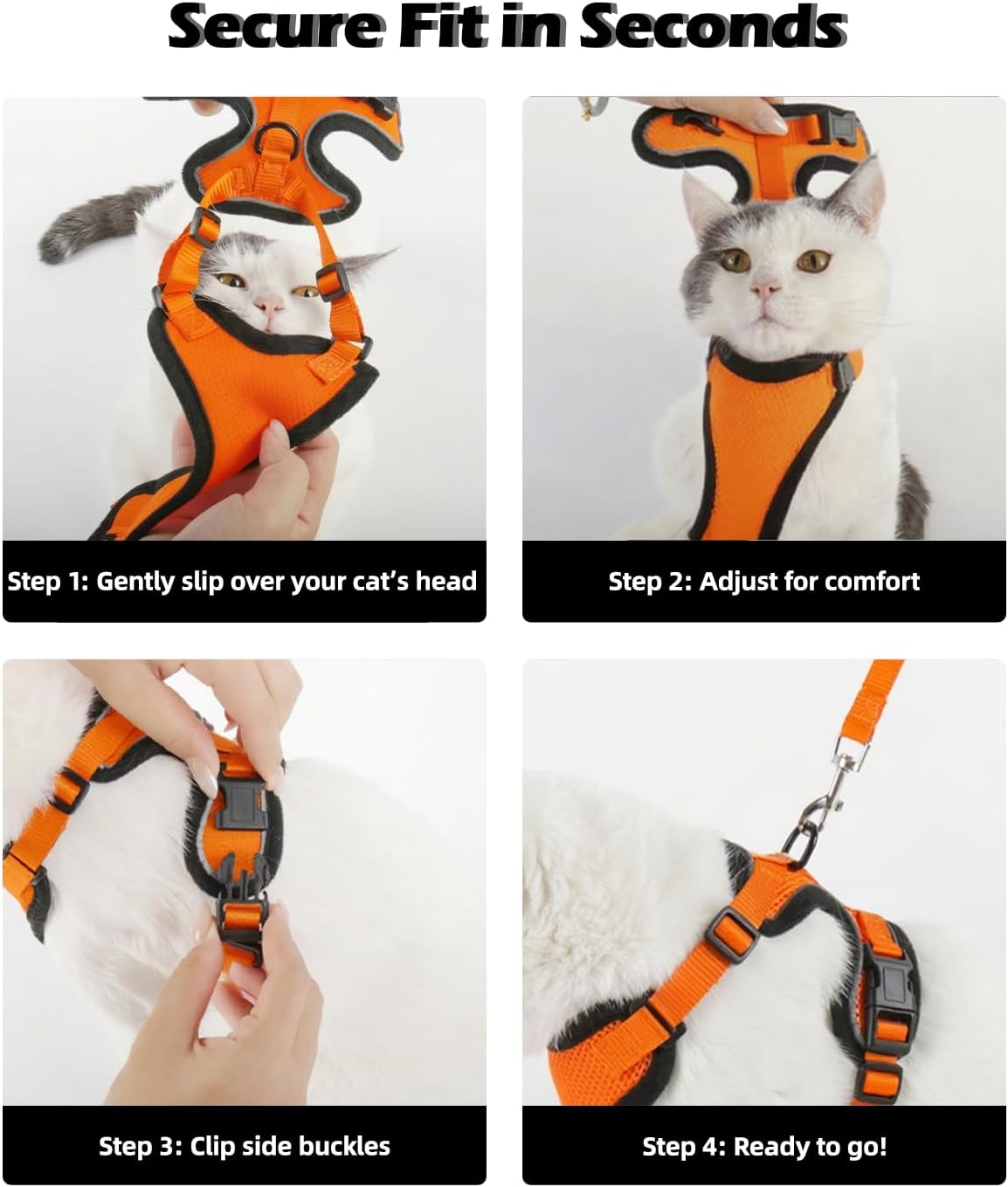 Secure Fit in Seconds

Step 1: Gently slip over your cat's head

Step 2: Adjust for comfort

Step 3: Clip side buckles

Step 4: Ready to go!