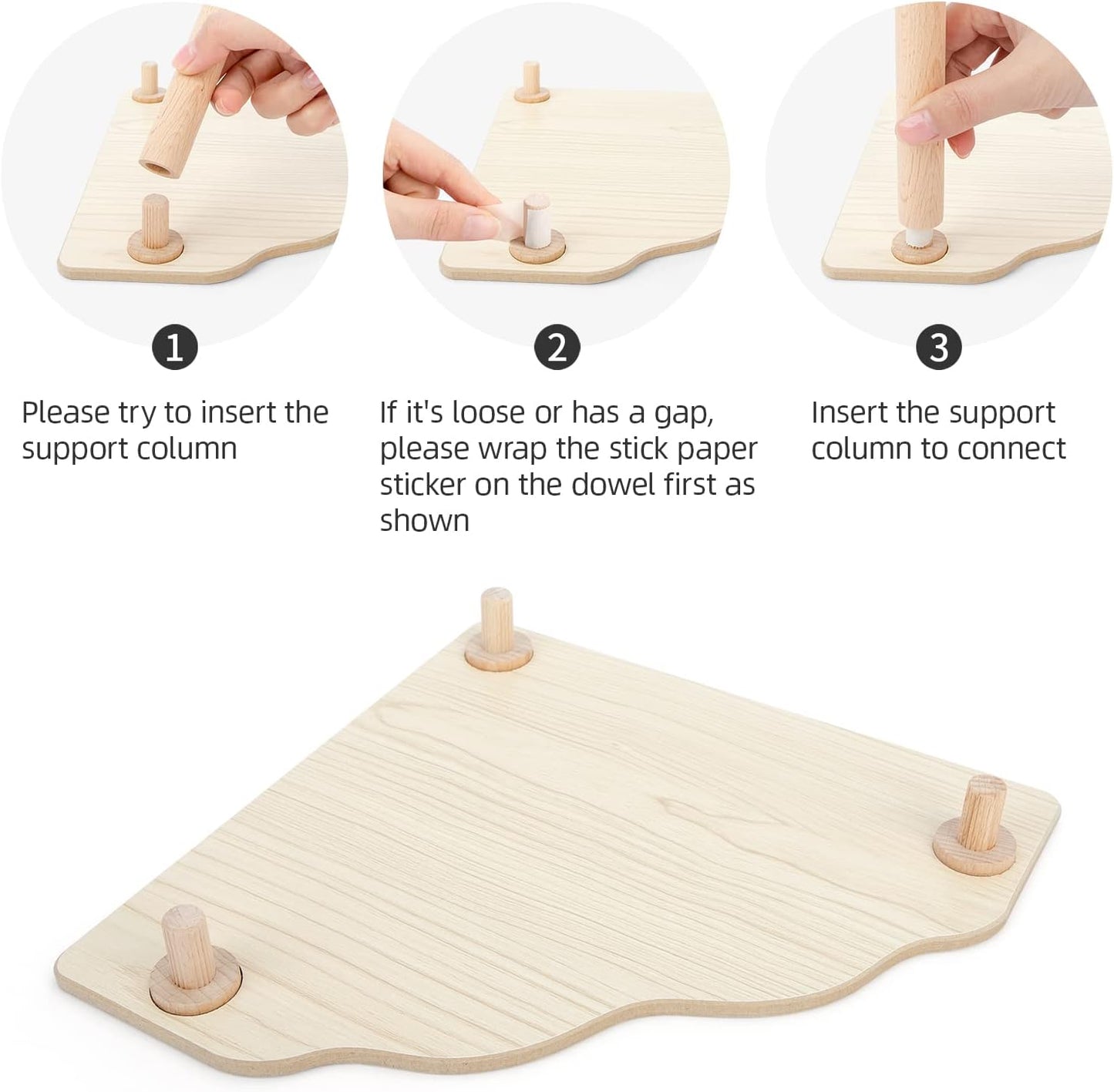 1

Please try to insert the support column

2

If it's loose or has a gap, please wrap the stick paper sticker on the dowel first as shown

3

Insert the support column to connect