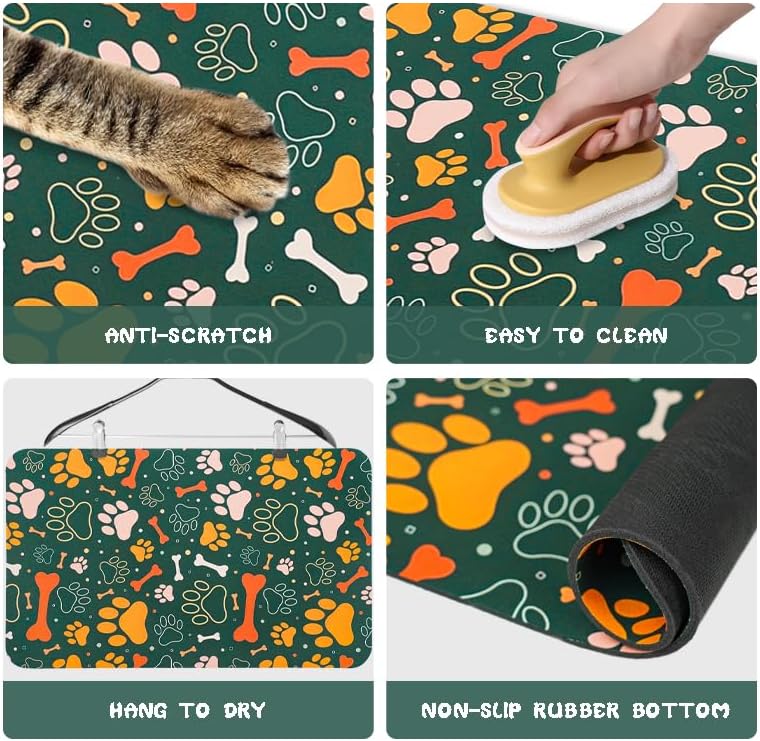 ANTI-SCRATCH

EASY TO CLEAN

HANG TO DRY

NON-SLIP RUBBER BOTTOM