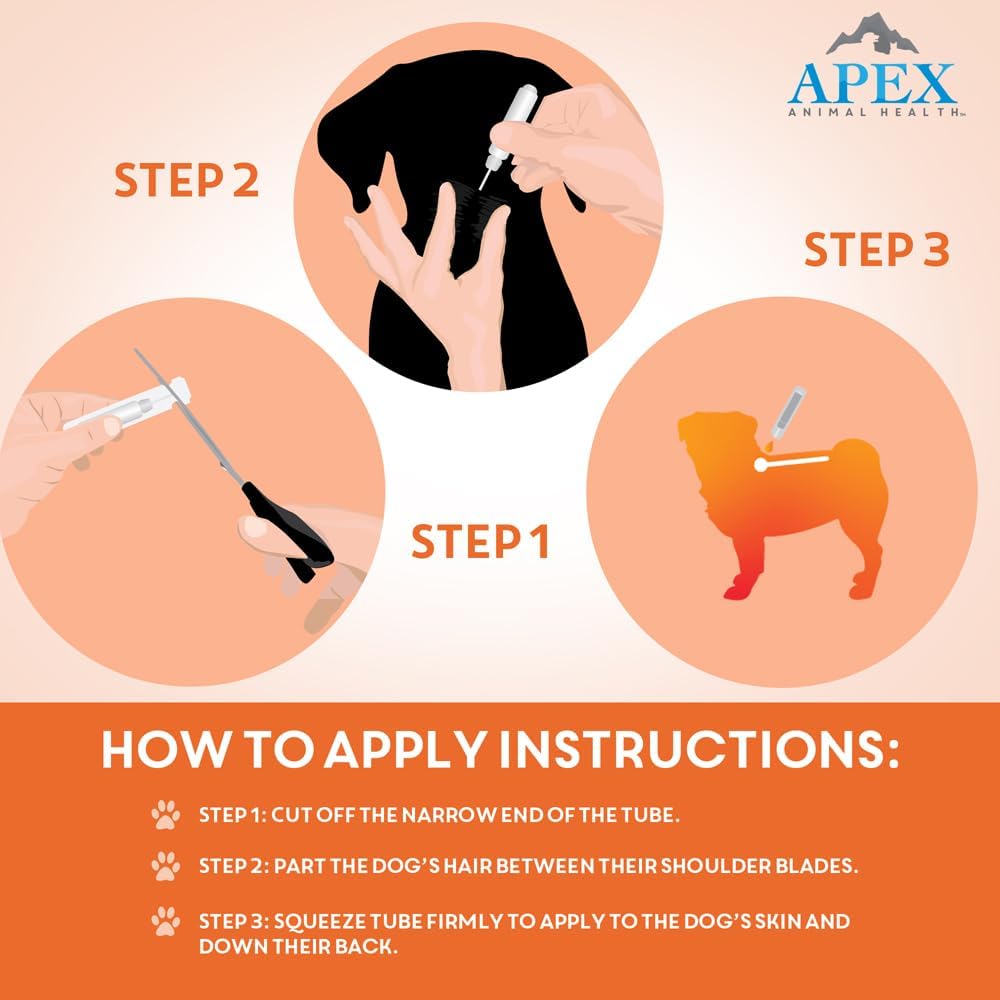 APEX
ANIMAL HEALTH™

STEP 2

STEP 3

STEP 1

HOW TO APPLY INSTRUCTIONS:

STEP 1: CUT OFF THE NARROW END OF THE TUBE.

STEP 2: PART THE DOG'S HAIR BETWEEN THEIR SHOULDER BLADES.

STEP 3: SQUEEZE TUBE FIRMLY TO APPLY TO THE DOG'S SKIN AND DOWN THEIR BACK.