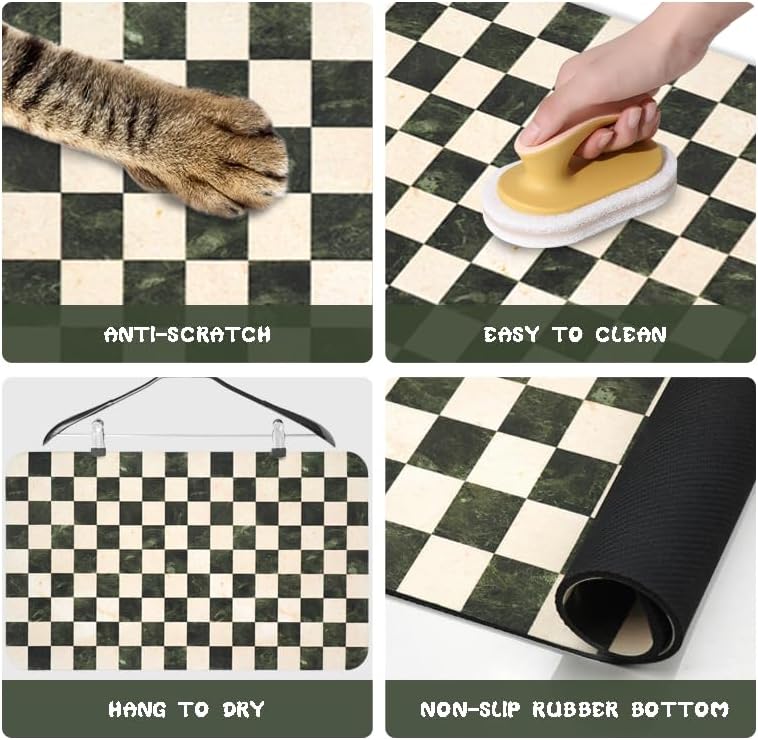 ANTI-SCRATCH

EASY TO CLEAN

HANG TO DRY

NON-SLIP RUBBER BOTTOM