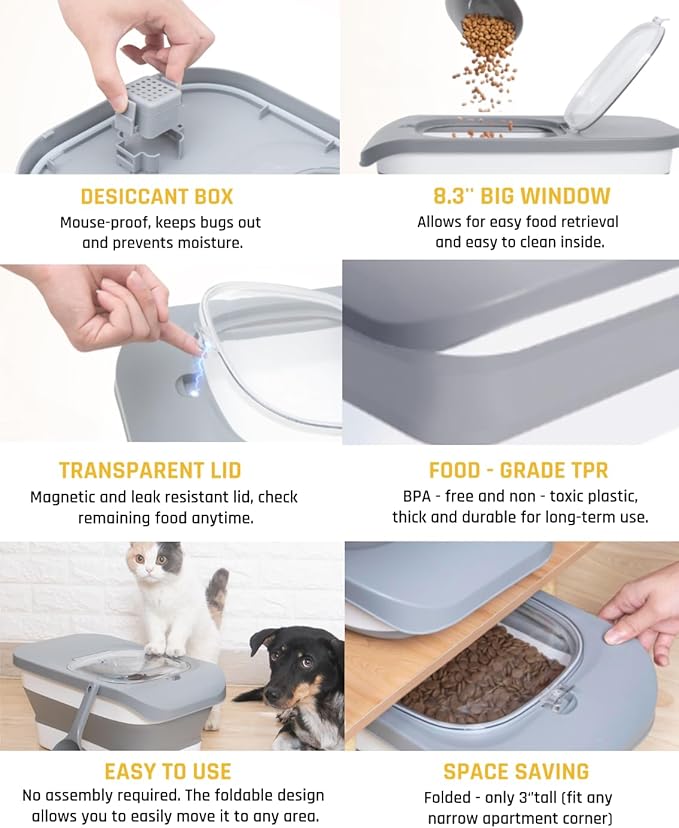 DESICCANT BOX
Mouse-proof, keeps bugs out and prevents moisture.

8.3'' BIG WINDOW
Allows for easy food retrieval and easy to clean inside.

TRANSPARENT LID
Magnetic and leak resistant lid, check remaining food anytime.

FOOD - GRADE TPR
BPA - free and non - toxic plastic, thick and durable for long-term use.

EASY TO USE
No assembly required. The foldable design allows you to easily move it to any area.

SPACE SAVING
Folded - only 3''tall (fit any narrow apartment corner)