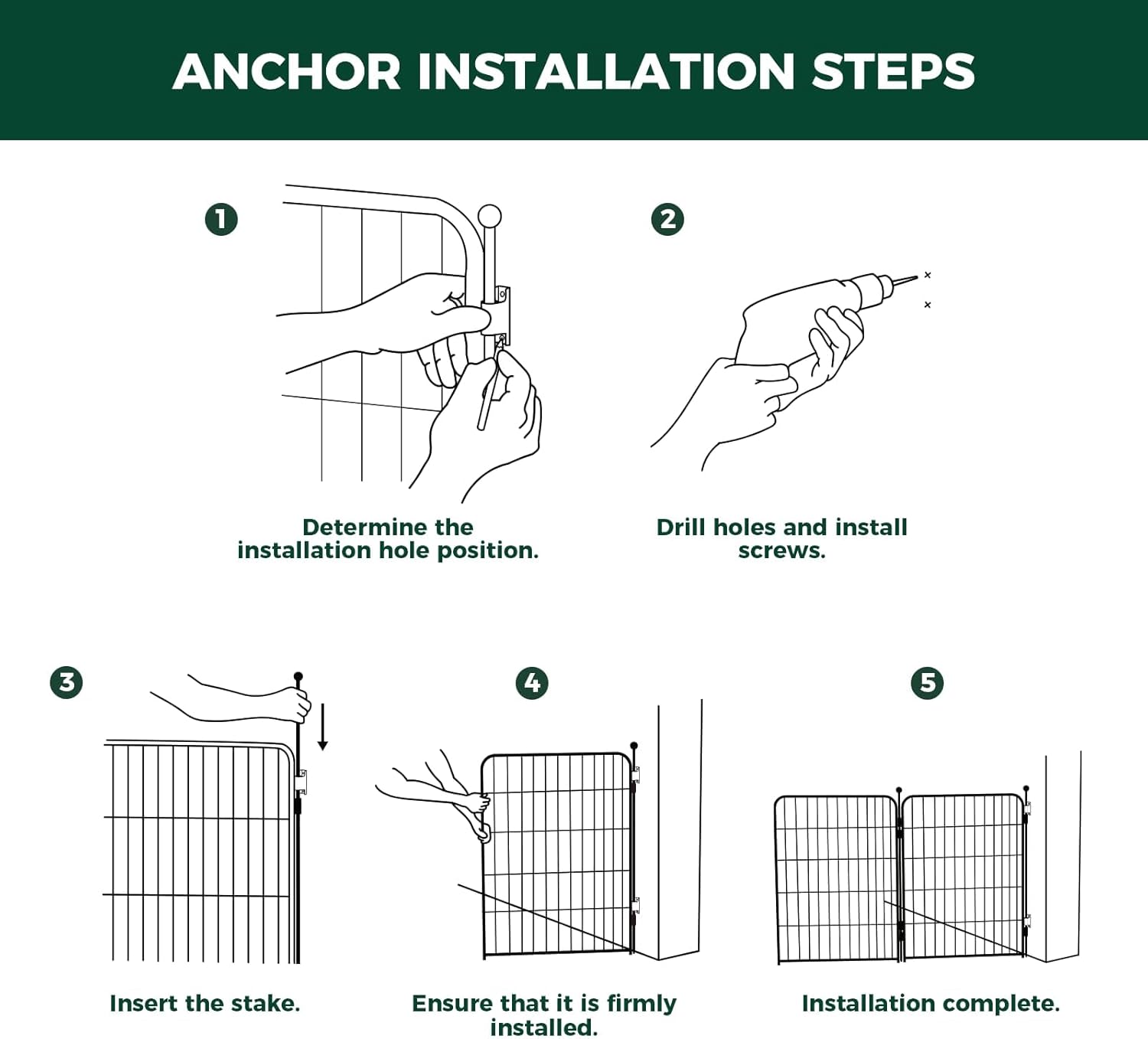 ANCHOR INSTALLATION STEPS

1

Determine the installation hole position.

2

Drill holes and install screws.

3

Insert the stake.

4

Ensure that it is firmly installed.

5

Installation complete.