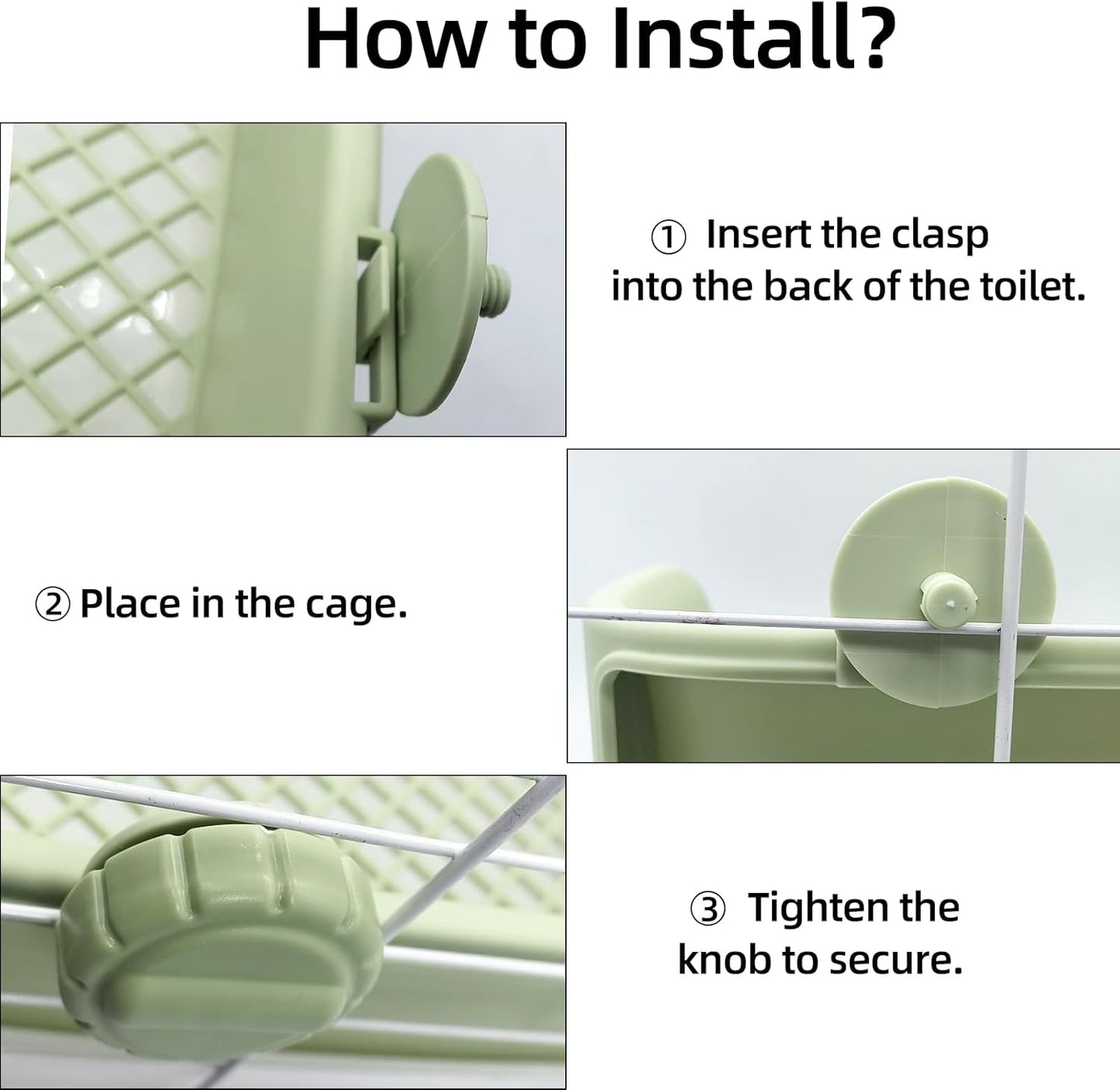 How to Install?

① Insert the clasp into the back of the toilet.

② Place in the cage.

③ Tighten the knob to secure.