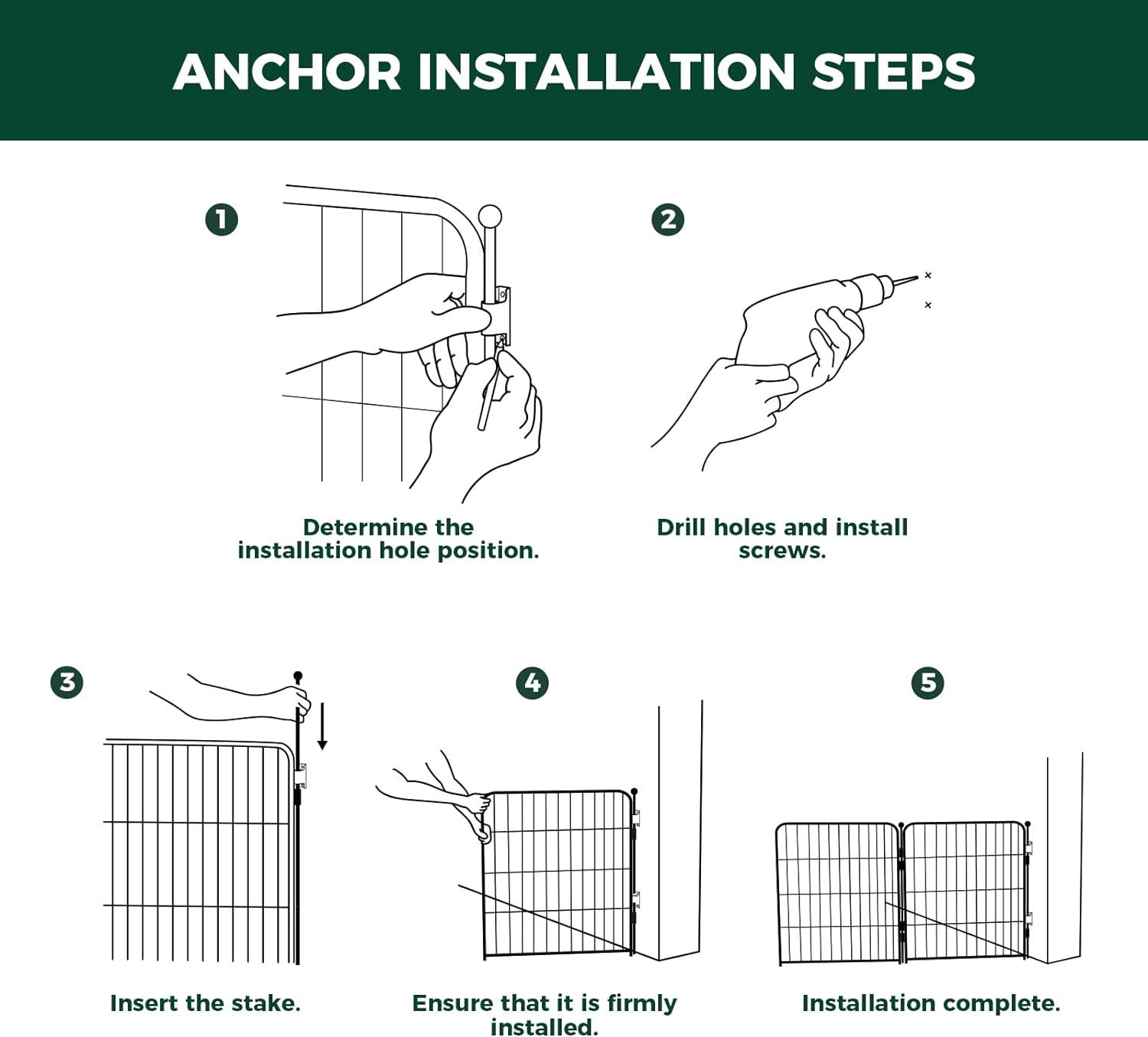 ANCHOR INSTALLATION STEPS

1

Determine the installation hole position.

2

Drill holes and install screws.

3

Insert the stake.

4

Ensure that it is firmly installed.

5

Installation complete.