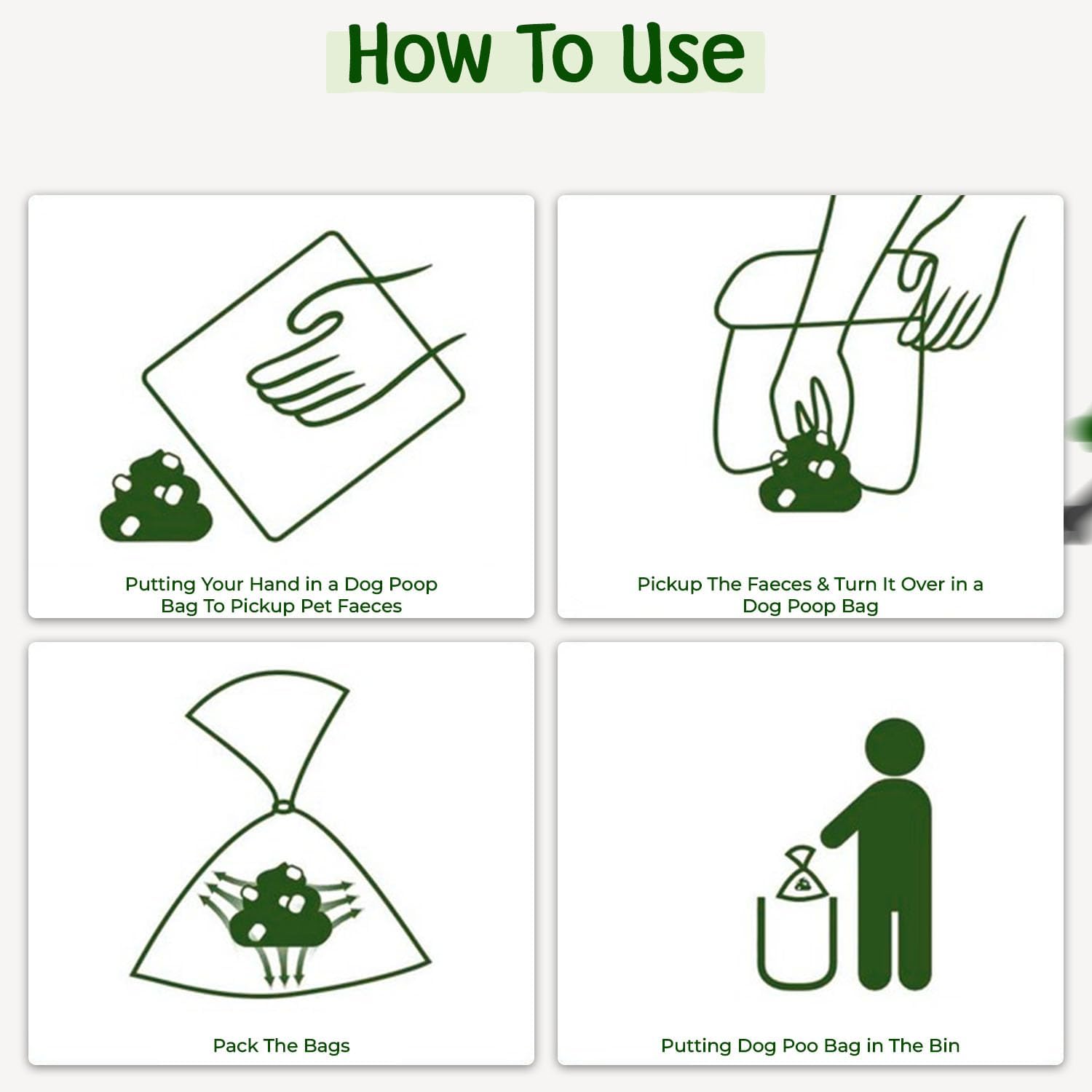 How To Use

Putting Your Hand in a Dog Poop Bag To Pickup Pet Faeces

Pickup The Faeces & Turn It Over in a Dog Poop Bag

Pack The Bags

Putting Dog Poo Bag in The Bin