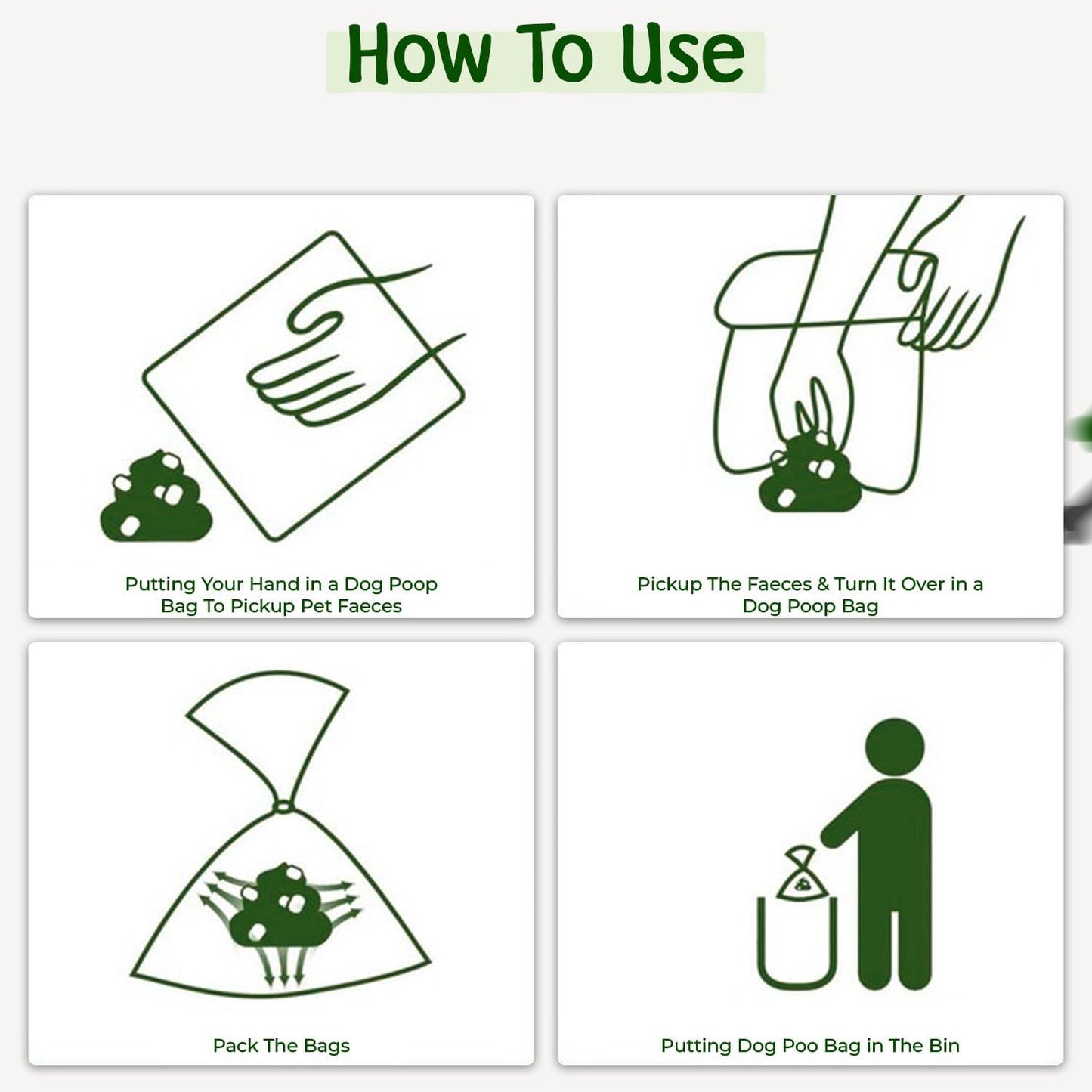 How To Use

Putting Your Hand in a Dog Poop Bag To Pickup Pet Faeces

Pickup The Faeces & Turn It Over in a Dog Poop Bag

Pack The Bags

Putting Dog Poo Bag in The Bin