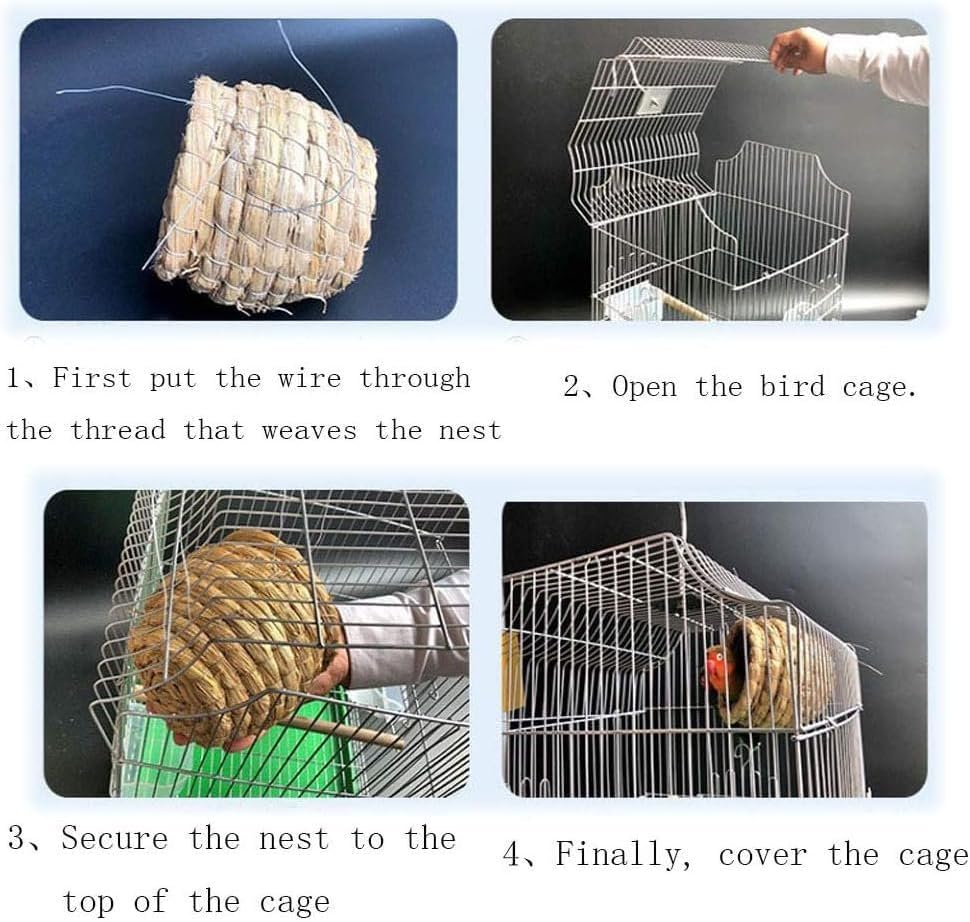 1、First put the wire through the thread that weaves the nest

2、Open the bird cage.

3、Secure the nest to the top of the cage

4、Finally, cover the cage