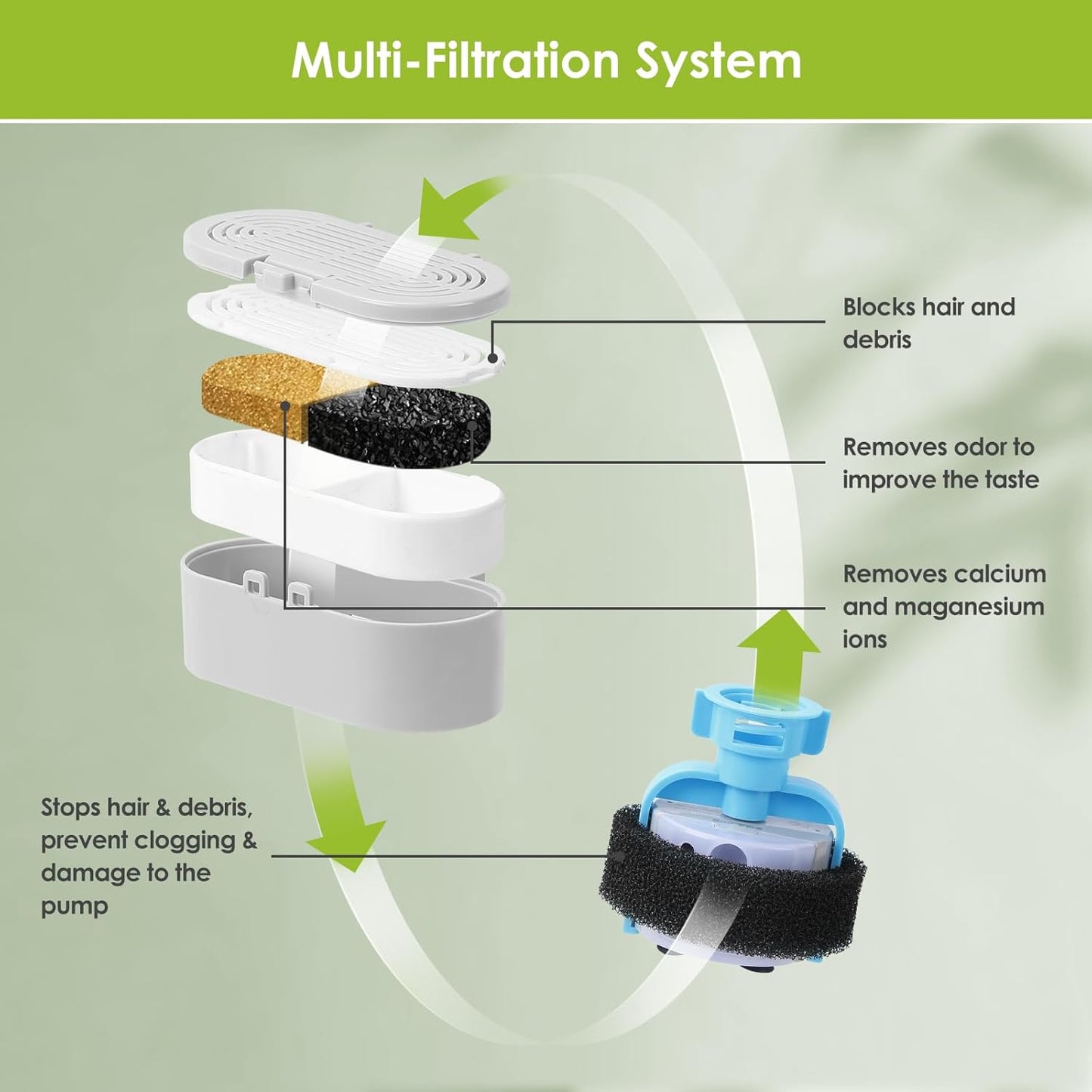 Multi-Filtration System

Blocks hair and debris

Removes odor to improve the taste

Removes calcium and maganesium ions

Stops hair & debris, prevent clogging & damage to the pump