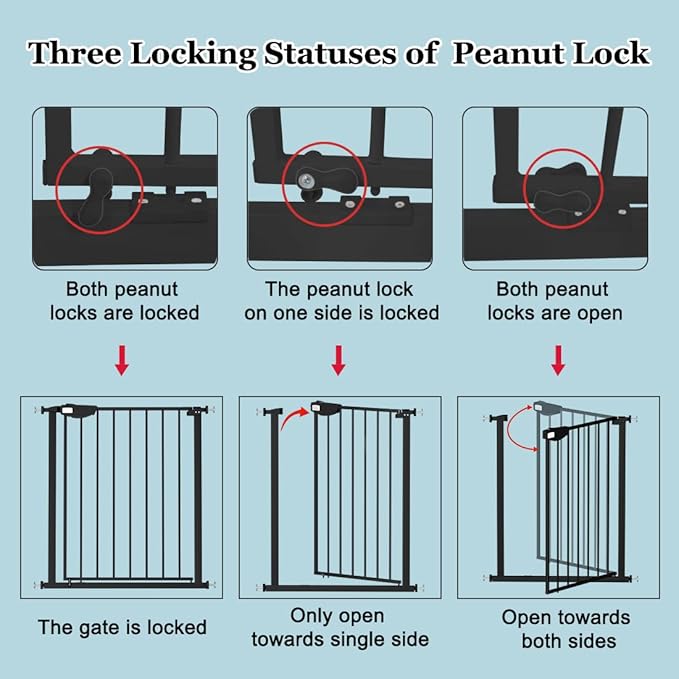 Three Locking Statuses of Peanut Lock

Both peanut locks are locked

The peanut lock on one side is locked

Both peanut locks are open

The gate is locked

Only open towards single side

Open towards both sides