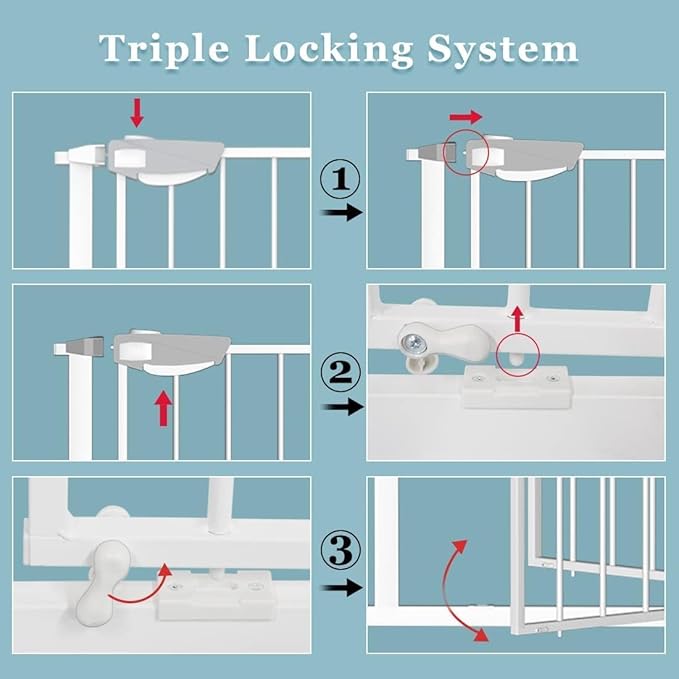 Triple Locking System

①

②

③