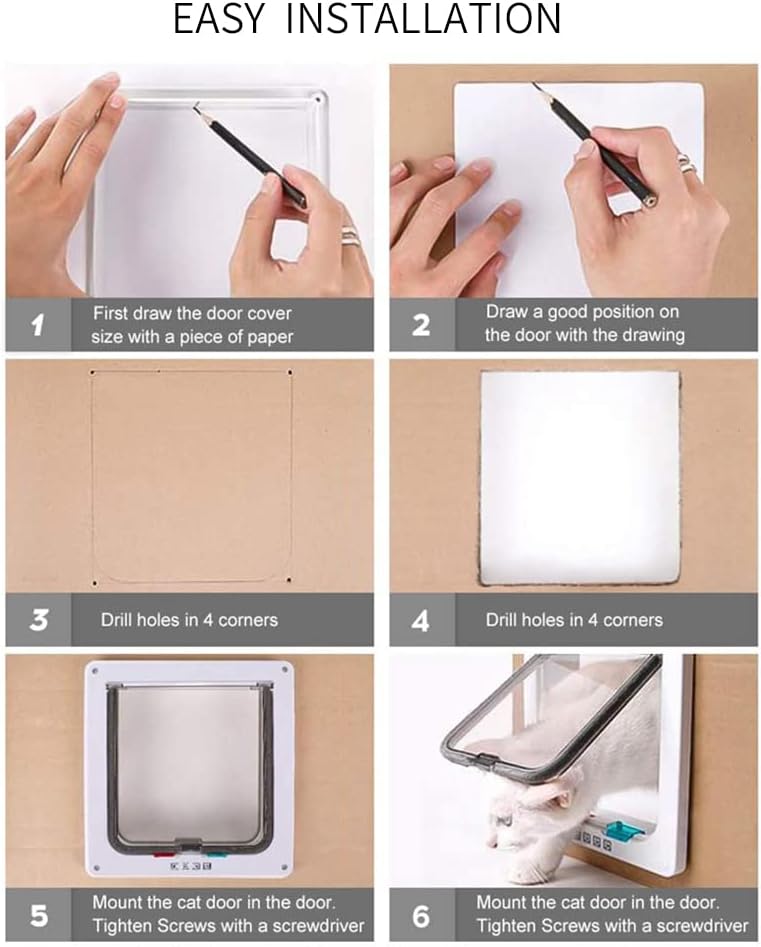 EASY INSTALLATION

1 First draw the door cover size with a piece of paper

2 Draw a good position on the door with the drawing

3 Drill holes in 4 corners

4 Drill holes in 4 corners

5 Mount the cat door in the door. Tighten Screws with a screwdriver

6 Mount the cat door in the door. Tighten Screws with a screwdriver