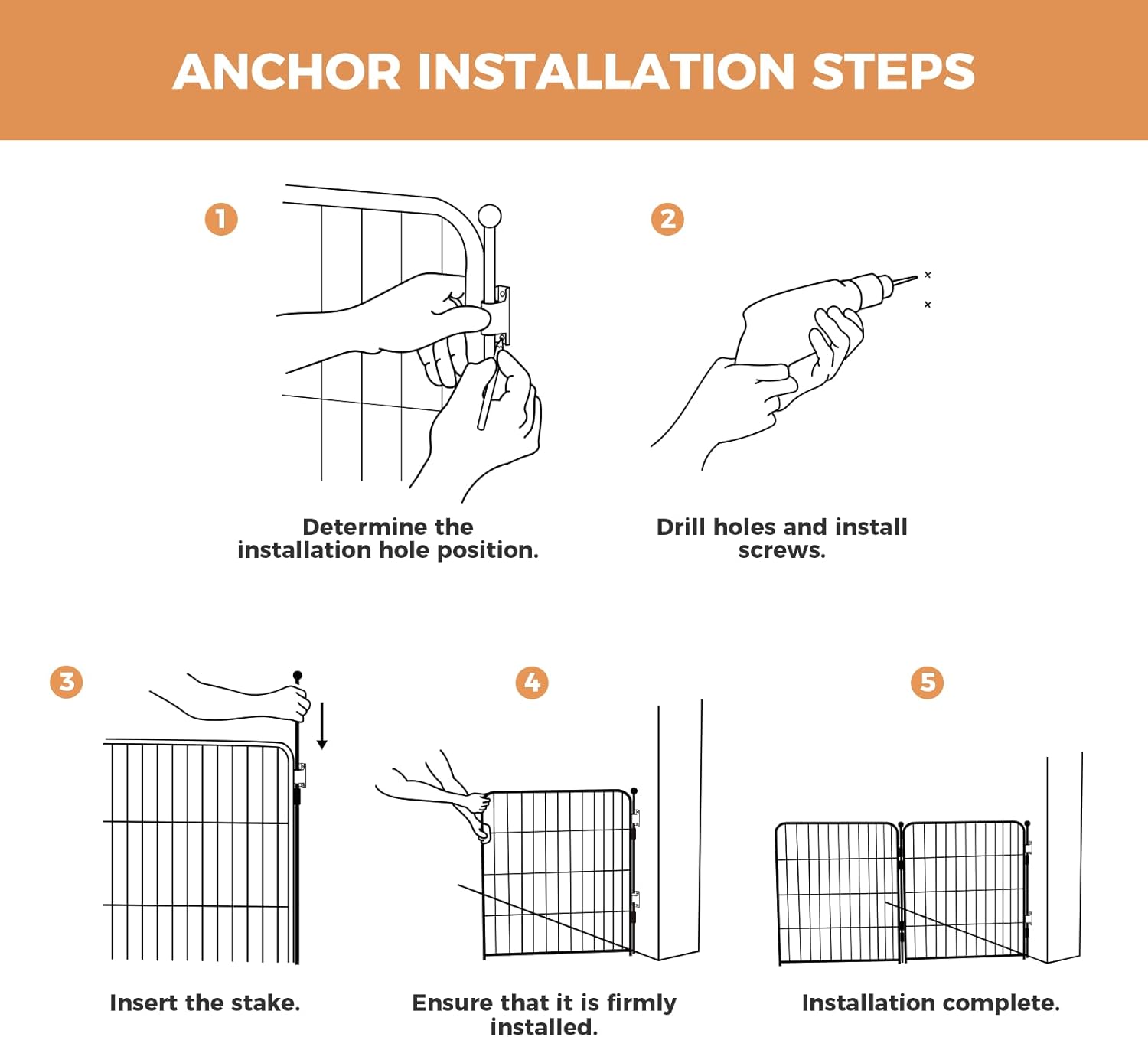 ANCHOR INSTALLATION STEPS

1

Determine the installation hole position.

2

Drill holes and install screws.

3

Insert the stake.

4

Ensure that it is firmly installed.

5

Installation complete.