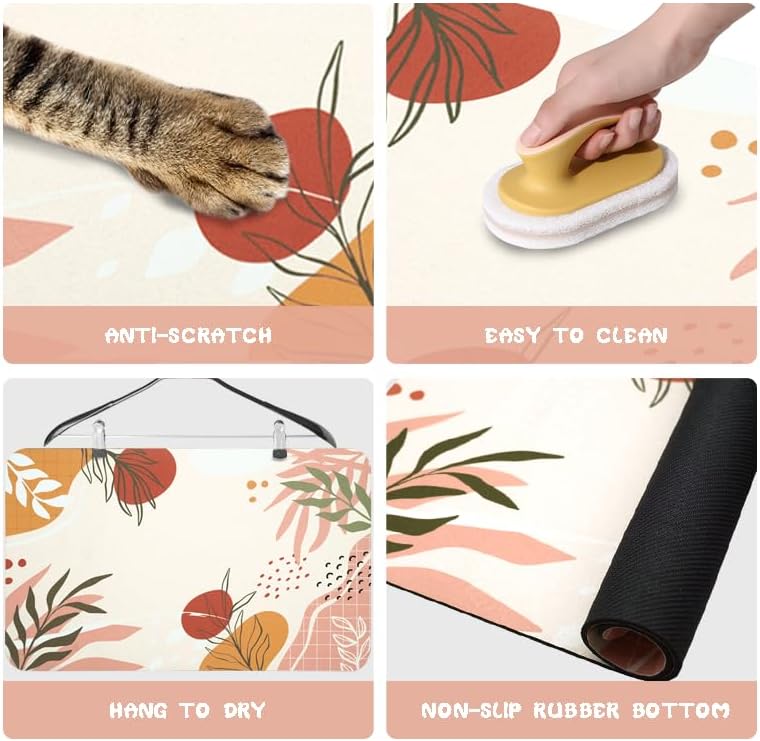 ANTI-SCRATCH

EASY TO CLEAN

HANG TO DRY

NON-SLIP RUBBER BOTTOM