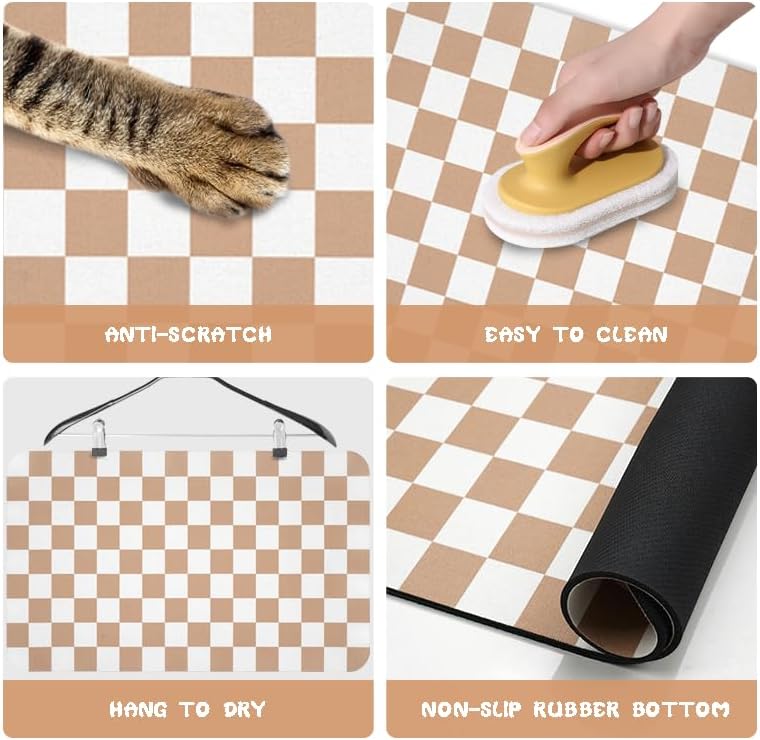 ANTI-SCRATCH

EASY TO CLEAN

HANG TO DRY

NON-SLIP RUBBER BOTTOM