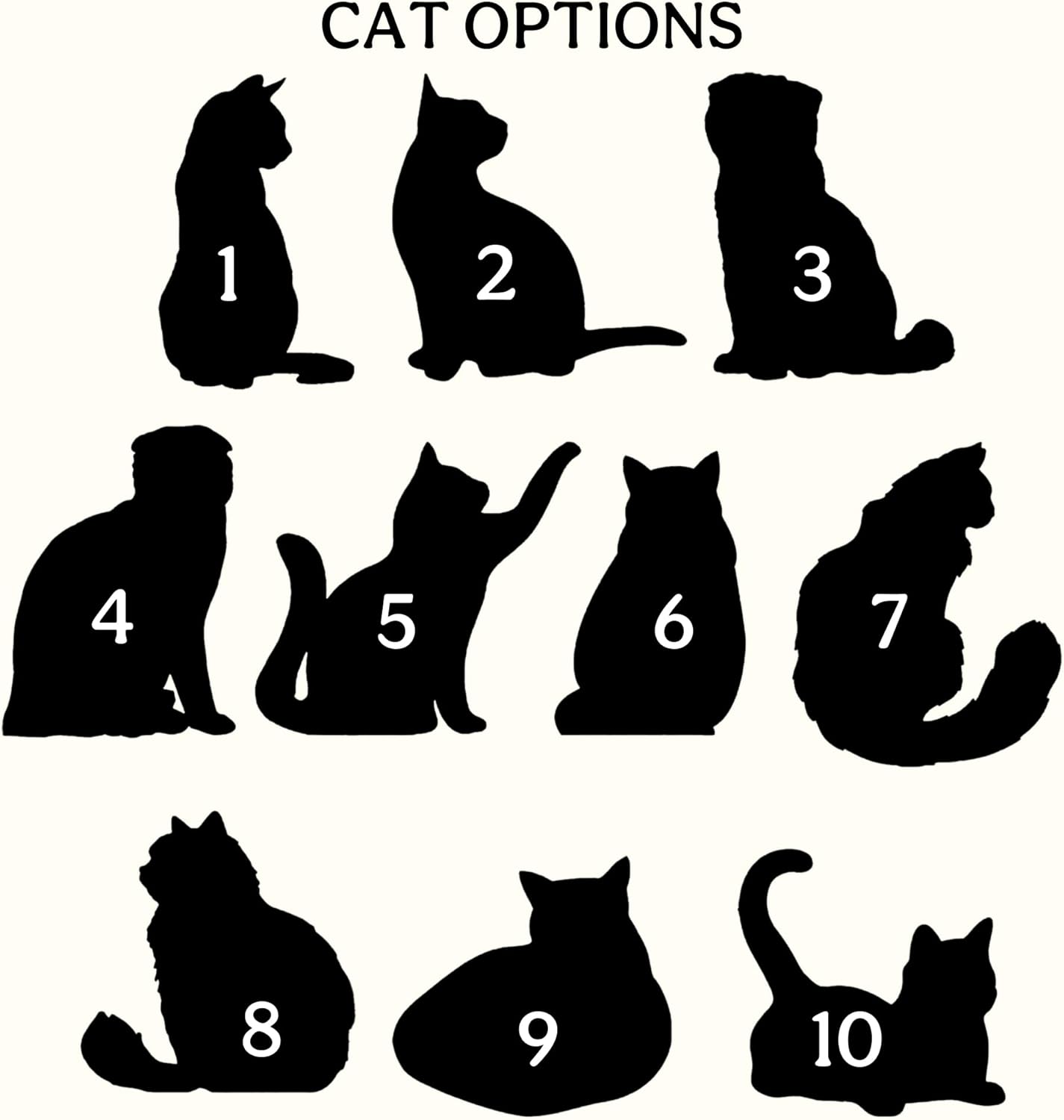 CAT OPTIONS

1 2 3

4 5 6 7

8 9 10