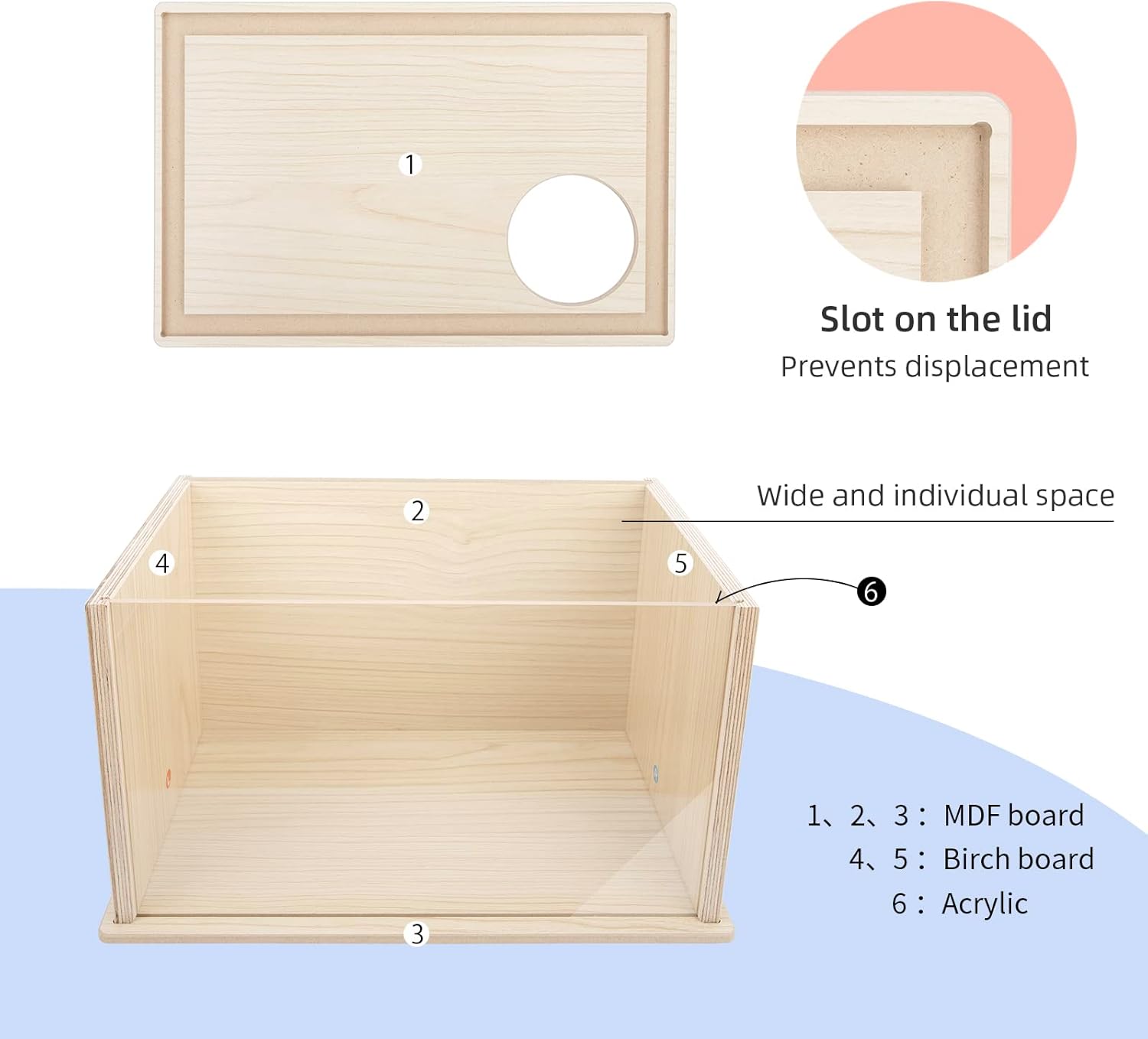 1

Slot on the lid
Prevents displacement

Wide and individual space

2

4

5

6

3

1、2、3： MDF board
4、5： Birch board
6： Acrylic